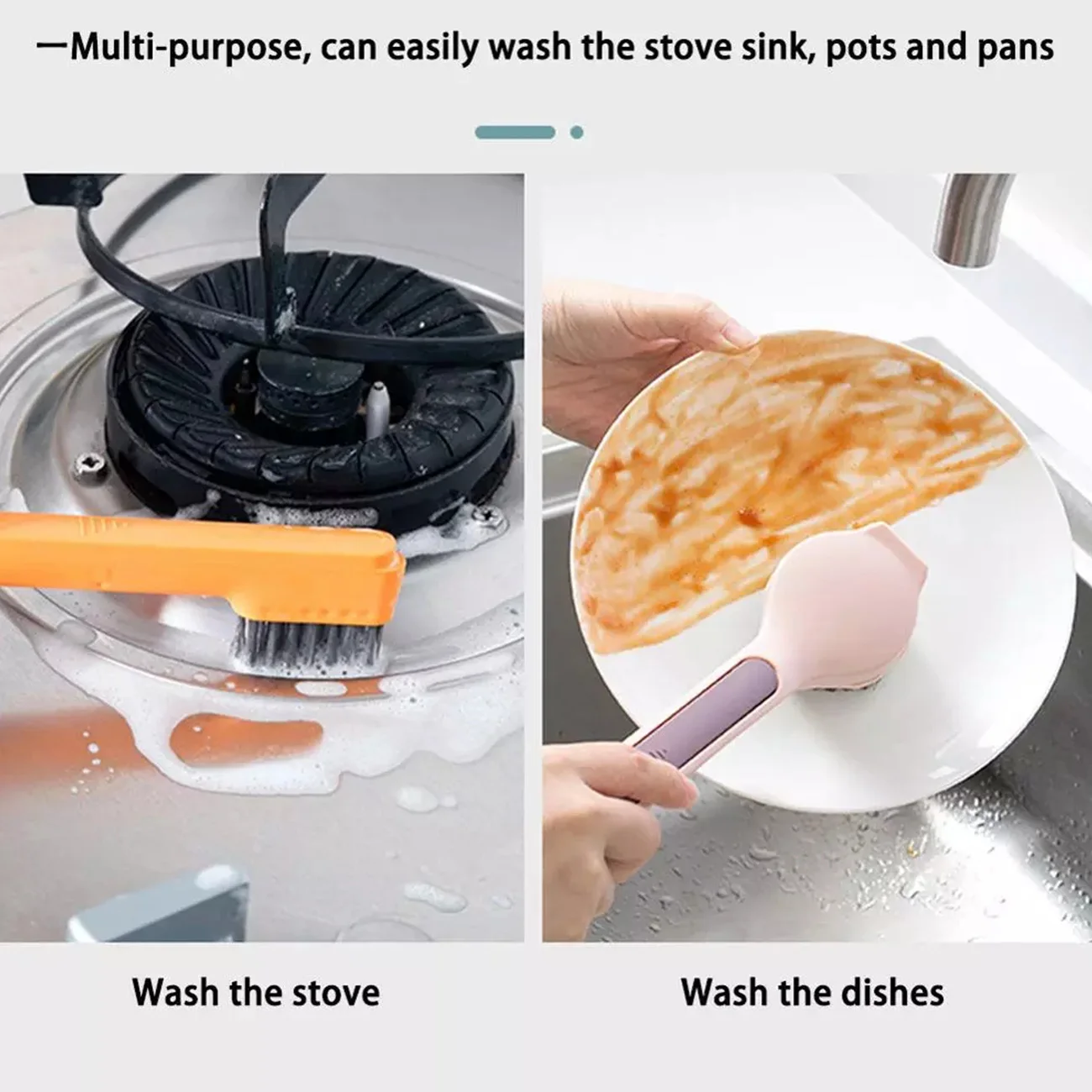 —Multi-purpose, can easily wash the stove sink, pots and pans

Wash the stove

Wash the dishes