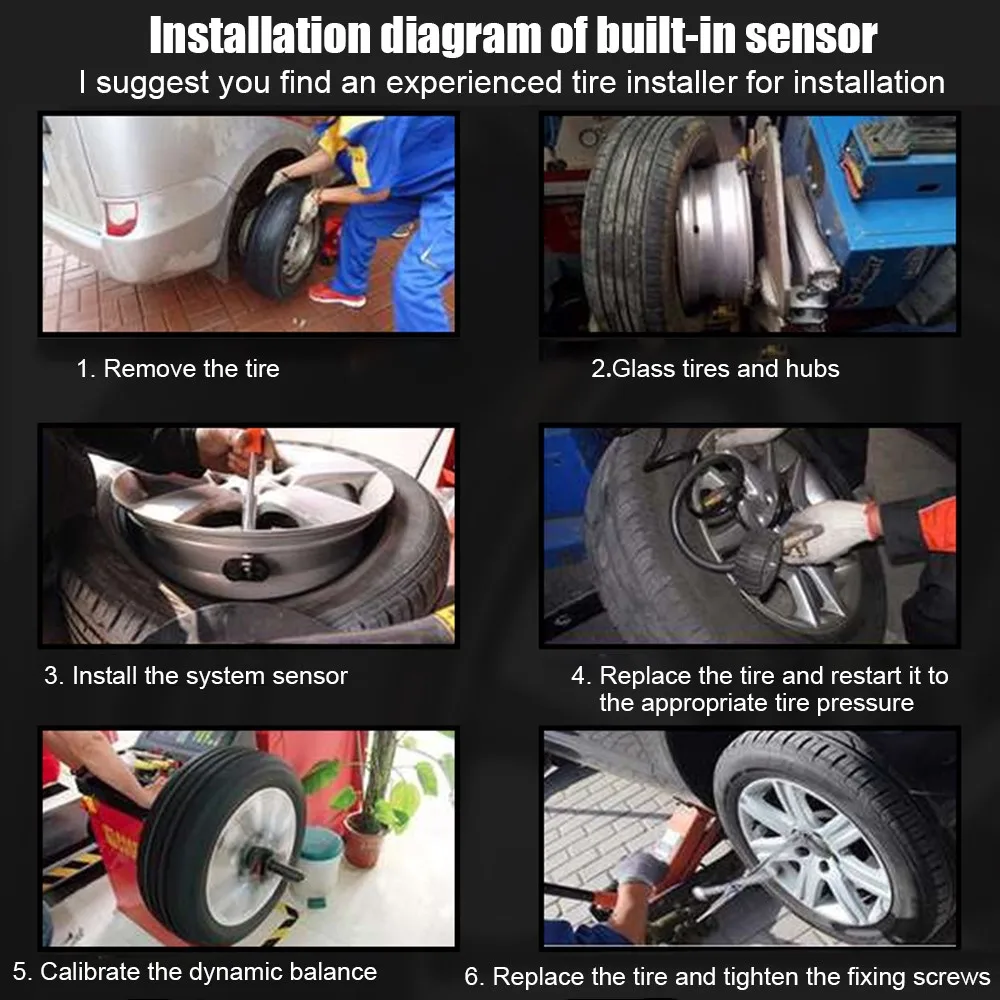 Installation diagram of built-in sensor

I suggest you find an experienced tire installer for installation

1. Remove the tire

2.Glass tires and hubs

3. Install the system sensor

4. Replace the tire and restart it to the appropriate tire pressure

5. Calibrate the dynamic balance

6. Replace the tire and tighten the fixing screws