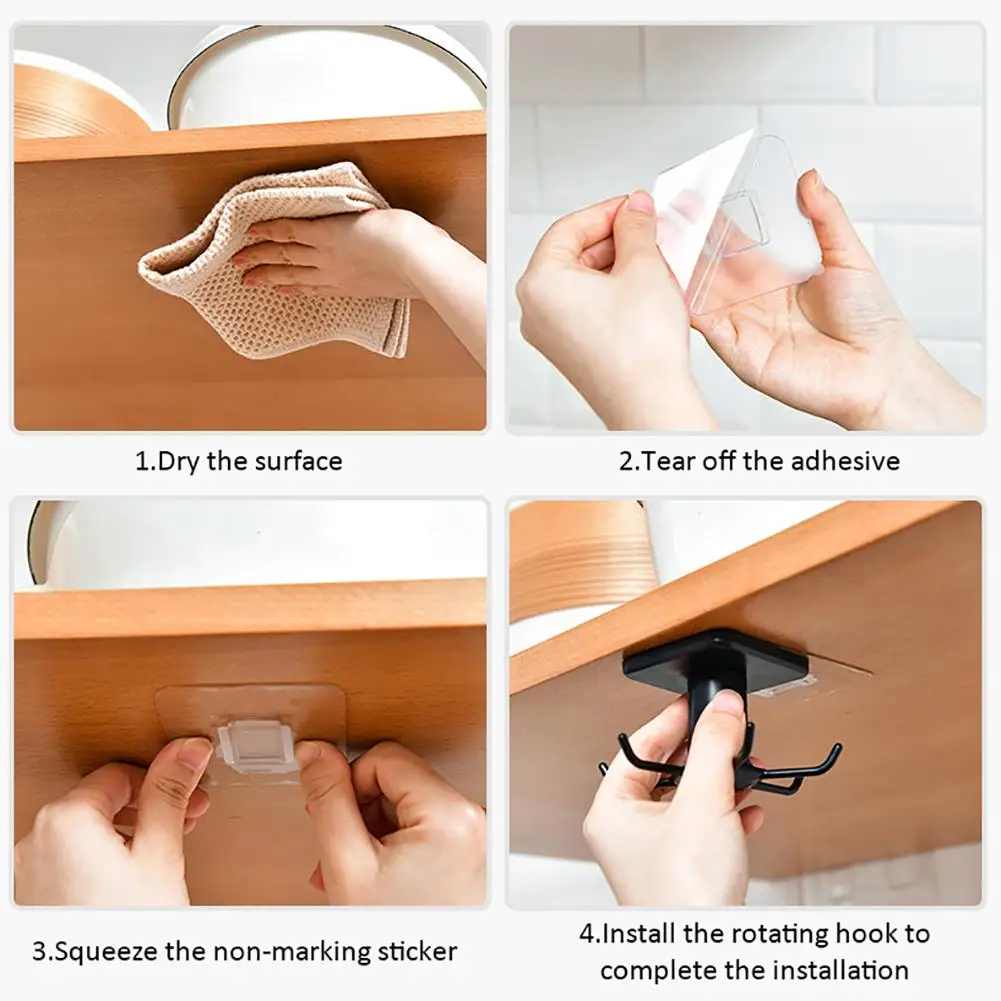 1.Dry the surface

2.Tear off the adhesive

3.Squeeze the non-marking sticker

4.Install the rotating hook to complete the installation