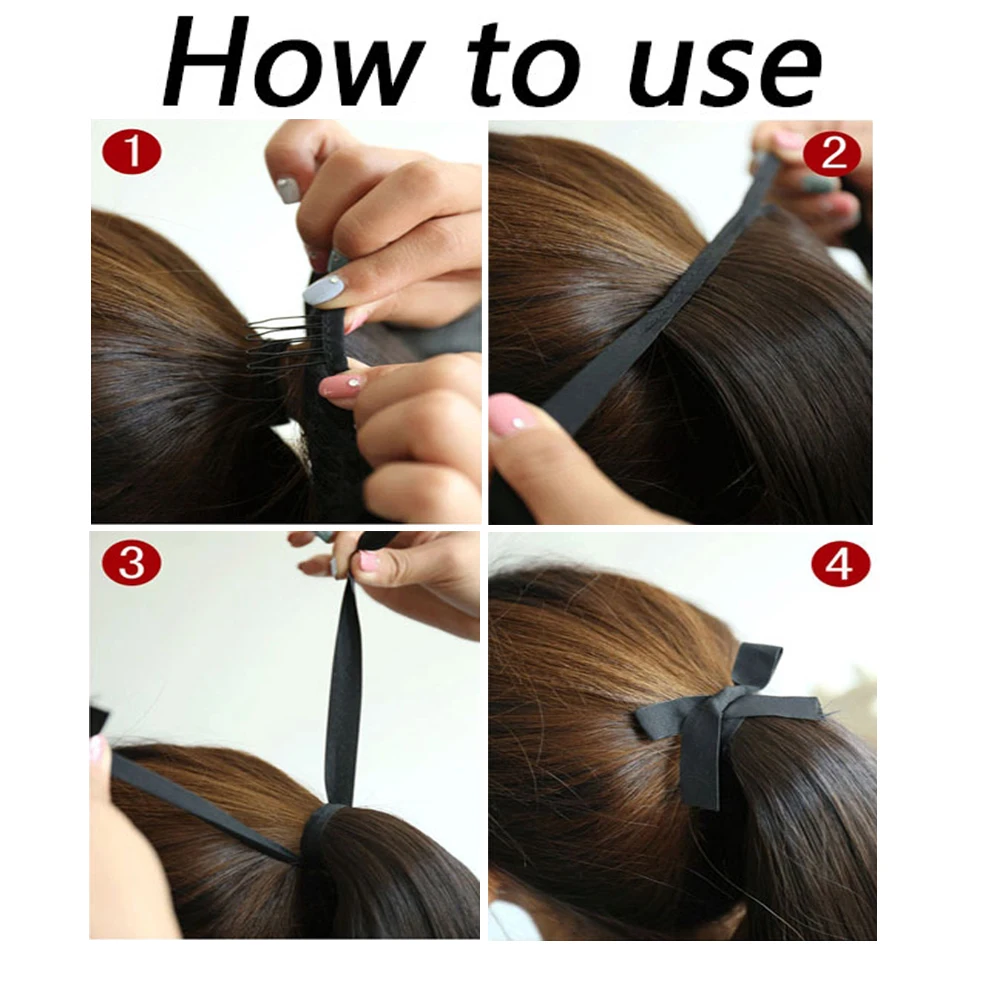 How to use

1

2

3

4