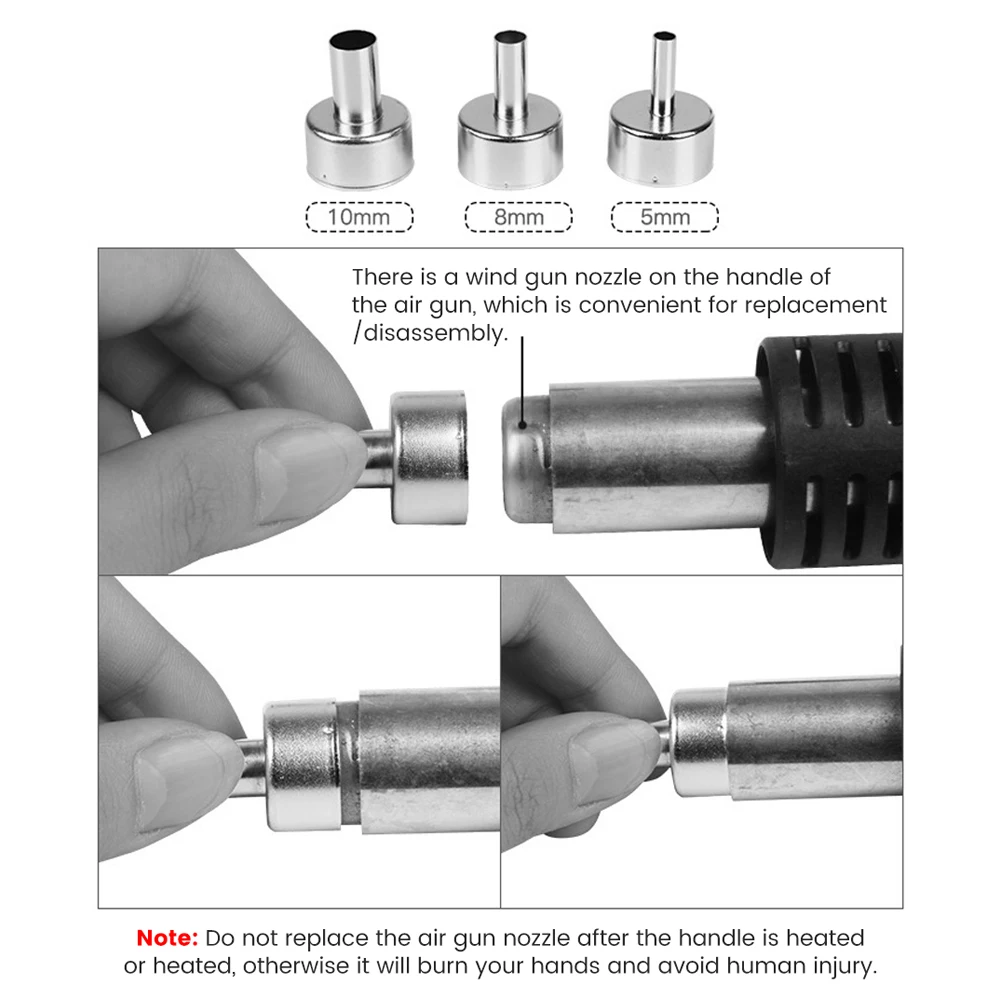 10mm

8mm

5mm

There is a wind gun nozzle on the handle of the air gun, which is convenient for replacement /disassembly.

Note: Do not replace the air gun nozzle after the handle is heated or heated, otherwise it will burn your hands and avoid human injury.