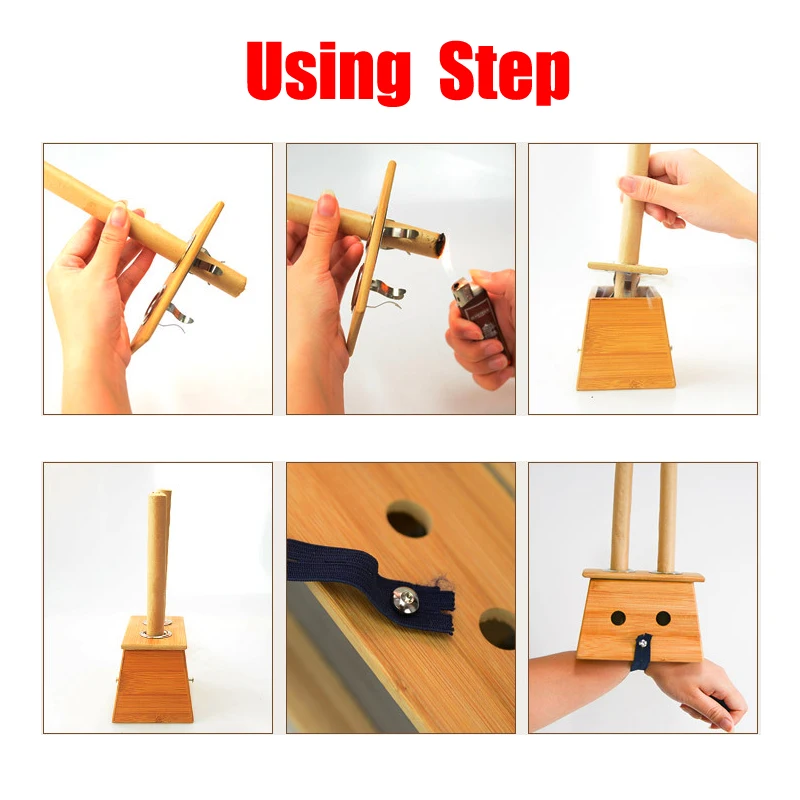 Using Step