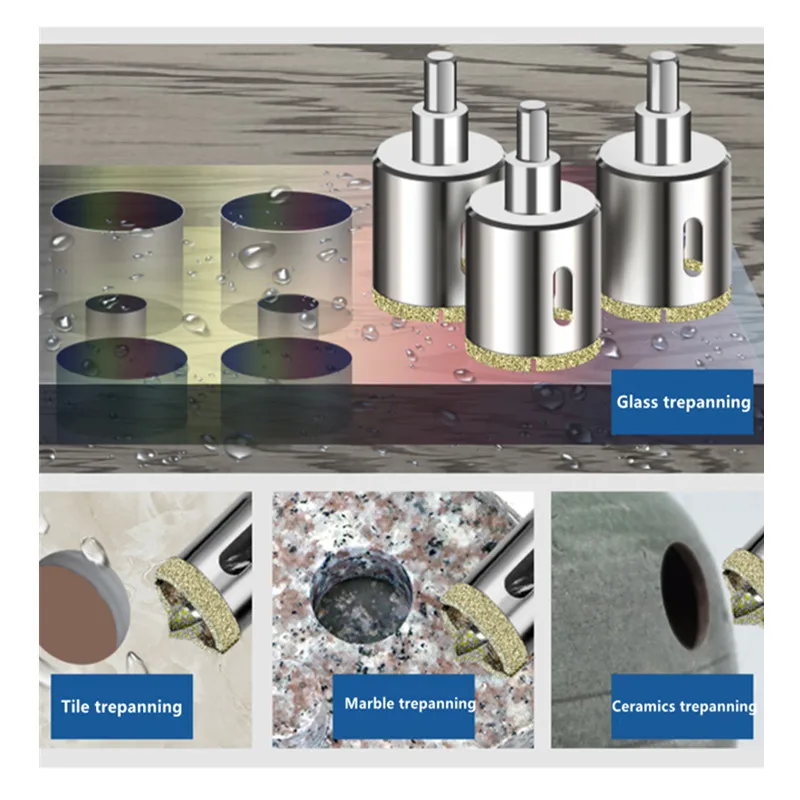 Glass trepanning

Tile trepanning

Marble trepanning

Ceramics trepanning