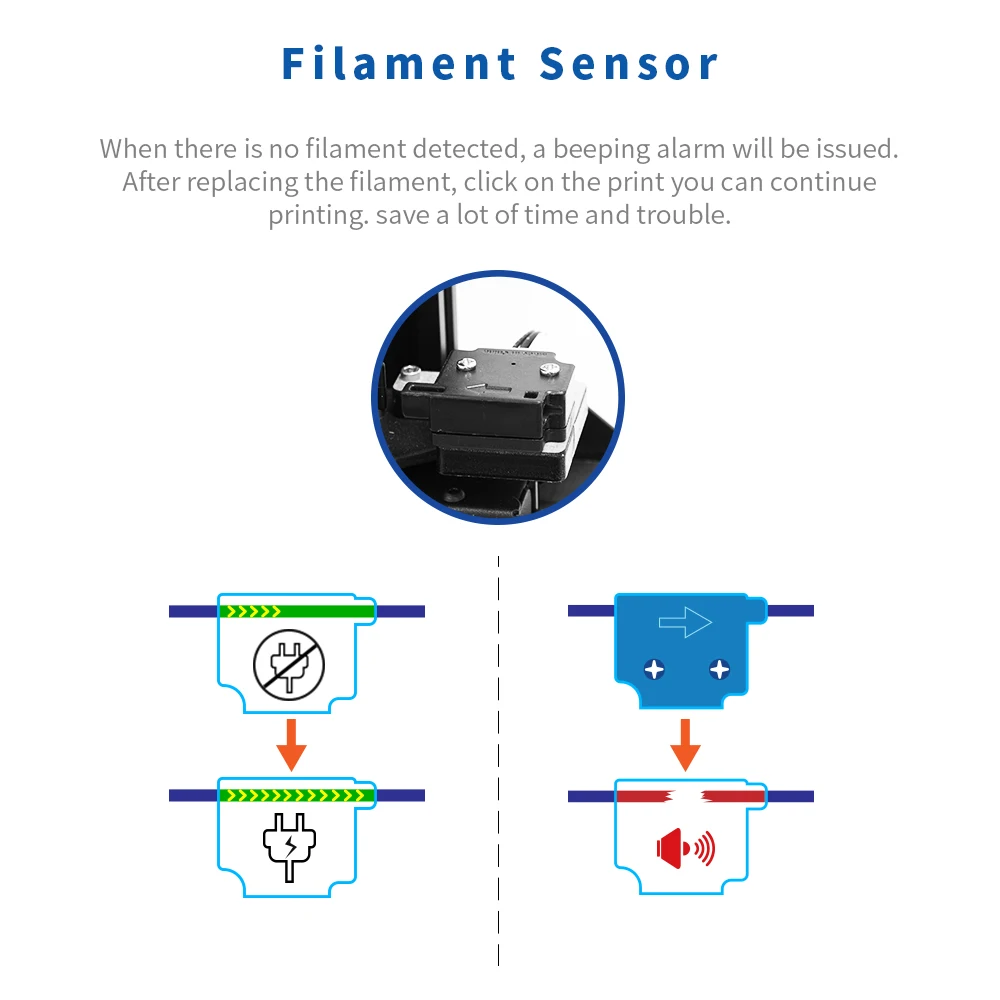 Filament Sensor

When there is no filament detected, a beeping alarm will be issued. After replacing the filament, click on the print you can continue printing. save a lot of time and trouble.