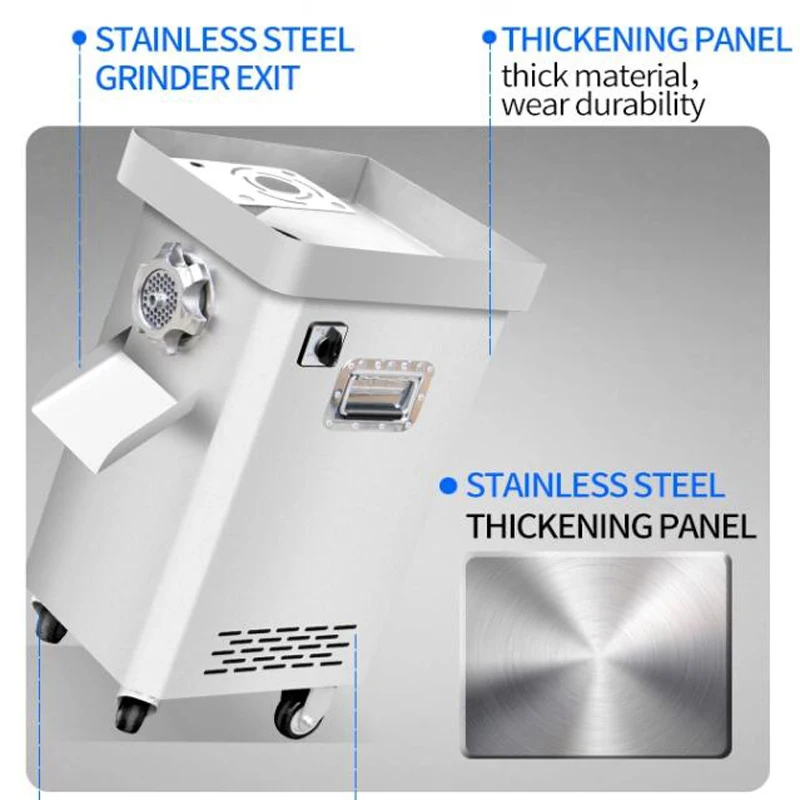 STAINLESS STEEL GRINDER EXIT

THICKENING PANEL
thick material, wear durability

STAINLESS STEEL
THICKENING PANEL