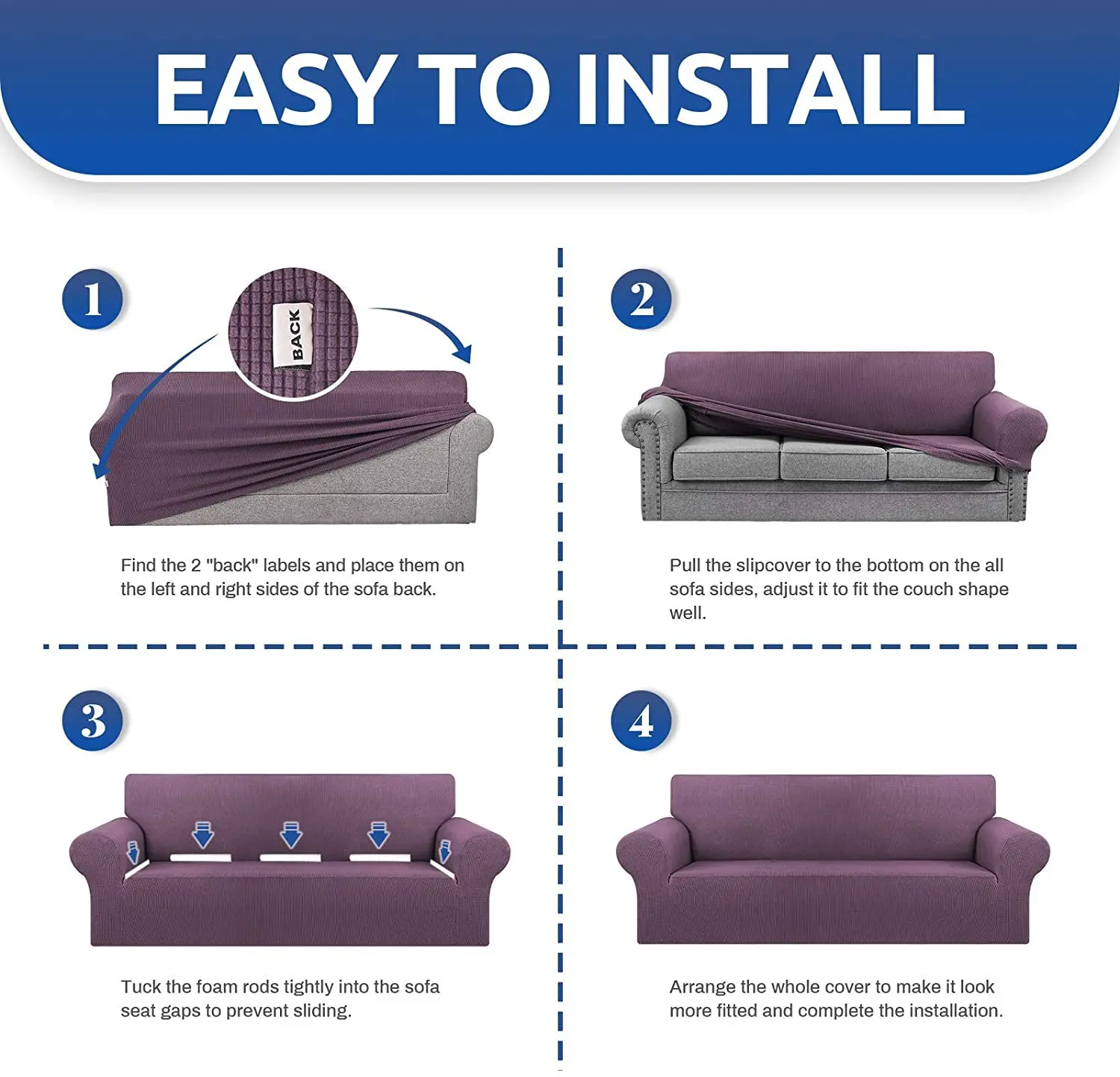 EASY TO INSTALL

1

BACK

Find the 2 "back" labels and place them on the left and right sides of the sofa back.

2

Pull the slipcover to the bottom on the all sofa sides, adjust it to fit the couch shape well.

3

Tuck the foam rods tightly into the sofa seat gaps to prevent sliding.

4

Arrange the whole cover to make it look more fitted and complete the installation.