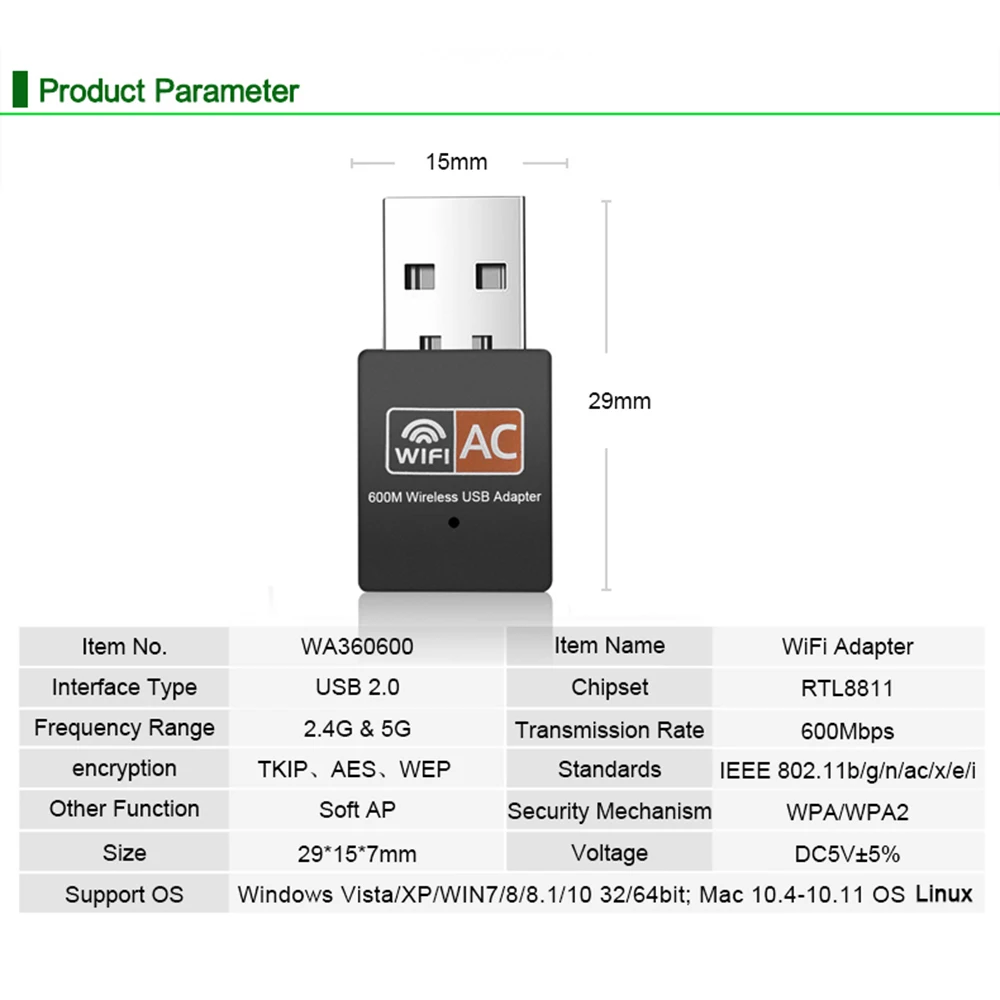 Product Parameter

15mm

29mm

WIFI AC

600M Wireless USB Adapter

| Item No. | WA360600 | Item Name | WiFi Adapter |
|---|---|---|---|
| Interface Type | USB 2.0 | Chipset | RTL8811 |
| Frequency Range | 2.4G & 5G | Transmission Rate | 600Mbps |
| encryption | TKIP、AES、WEP | Standards | IEEE 802.11b/g/n/ac/x/e/i |
| Other Function | Soft AP | Security Mechanism | WPA/WPA2 |
| Size | 29*15*7mm | Voltage | DC5V±5% |
| Support OS | Windows Vista/XP/WIN7/8/8.1/10 32/64bit; Mac 10.4-10.11 OS Linux | | |