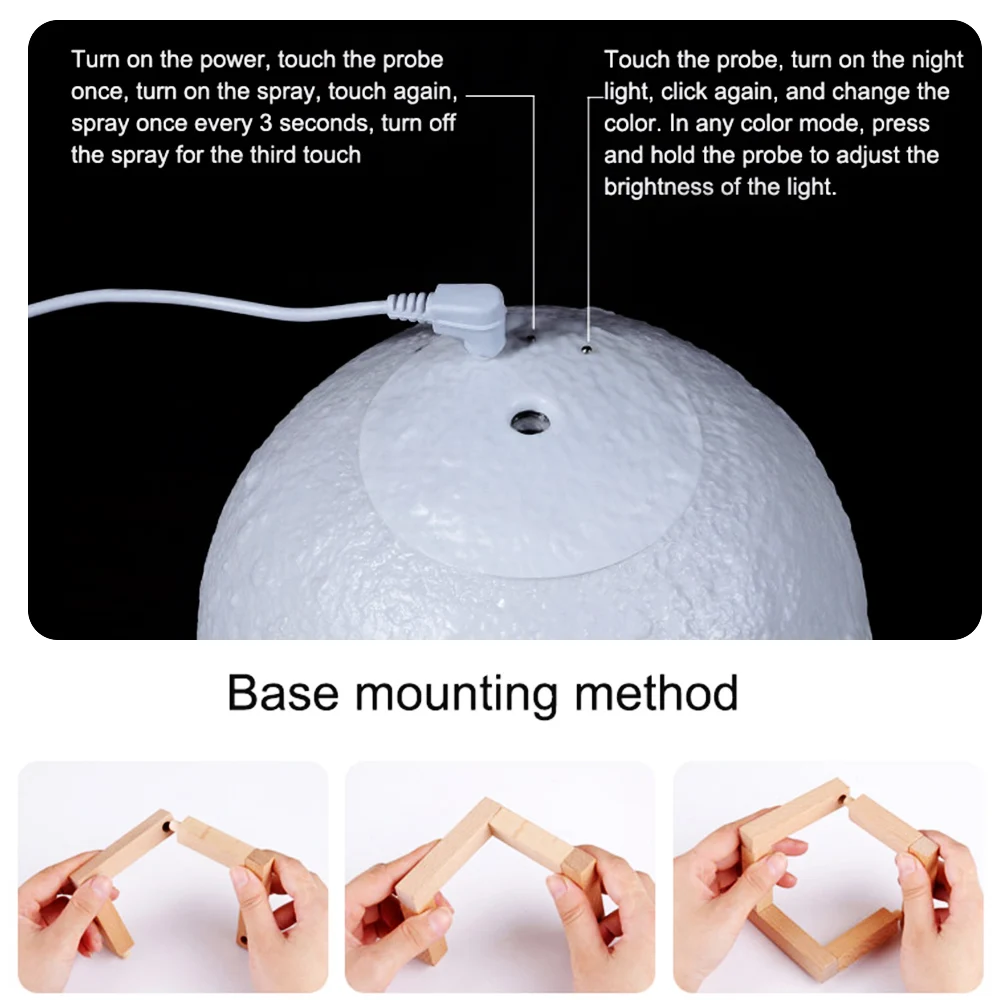 Turn on the power, touch the probe once, turn on the spray, touch again, spray once every 3 seconds, turn off the spray for the third touch

Touch the probe, turn on the night light, click again, and change the color. In any color mode, press and hold the probe to adjust the brightness of the light.

Base mounting method