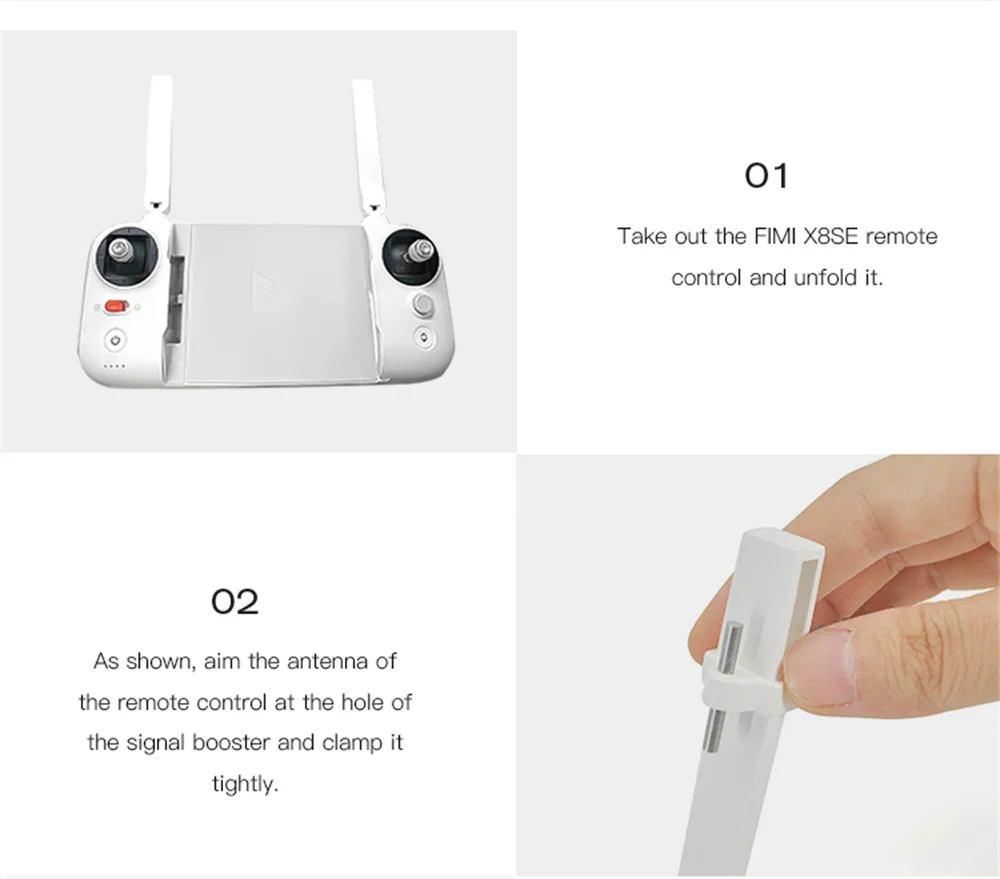 01

Take out the FIMI X8SE remote control and unfold it.

02

As shown, aim the antenna of the remote control at the hole of the signal booster and clamp it tightly.