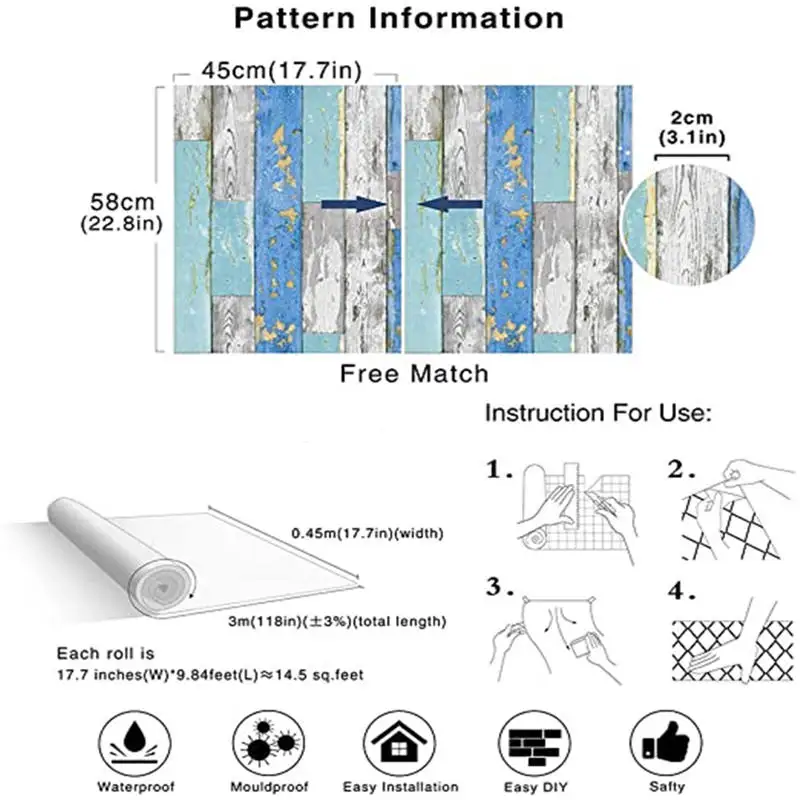 Pattern Information

45cm(17.7in)

58cm
(22.8in)

2cm
(3.1in)

Free Match

Instruction For Use:

1.

2.

3.

4.

0.45m(17.7in)(width)

3m(118in)(±3%)(total length)

Each roll is
17.7 inches(W)*9.84feet(L)≈14.5 sq.feet

Waterproof

Mouldproof

Easy Installation

Easy DIY

Safty