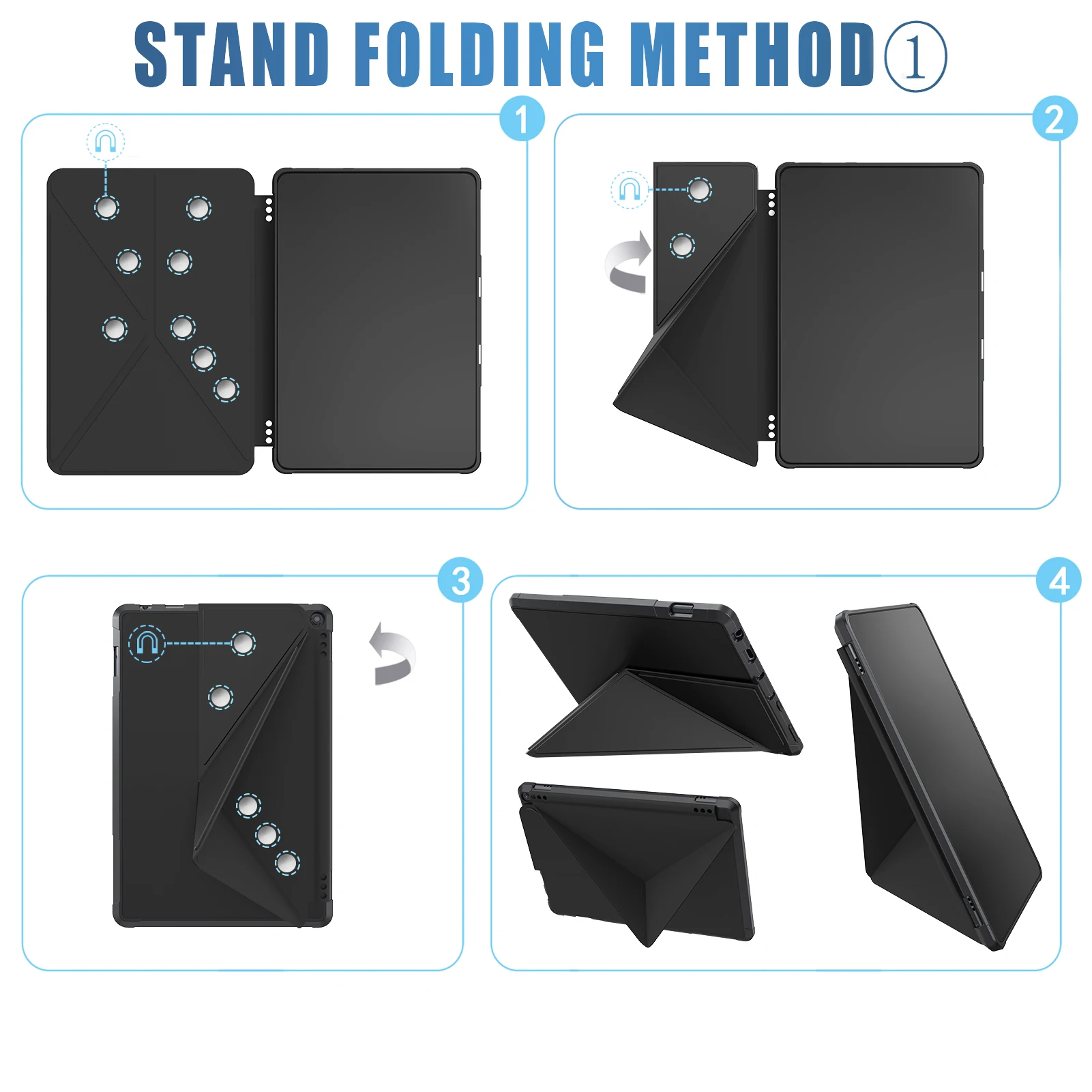 STAND FOLDING METHOD①

1

2

3

4