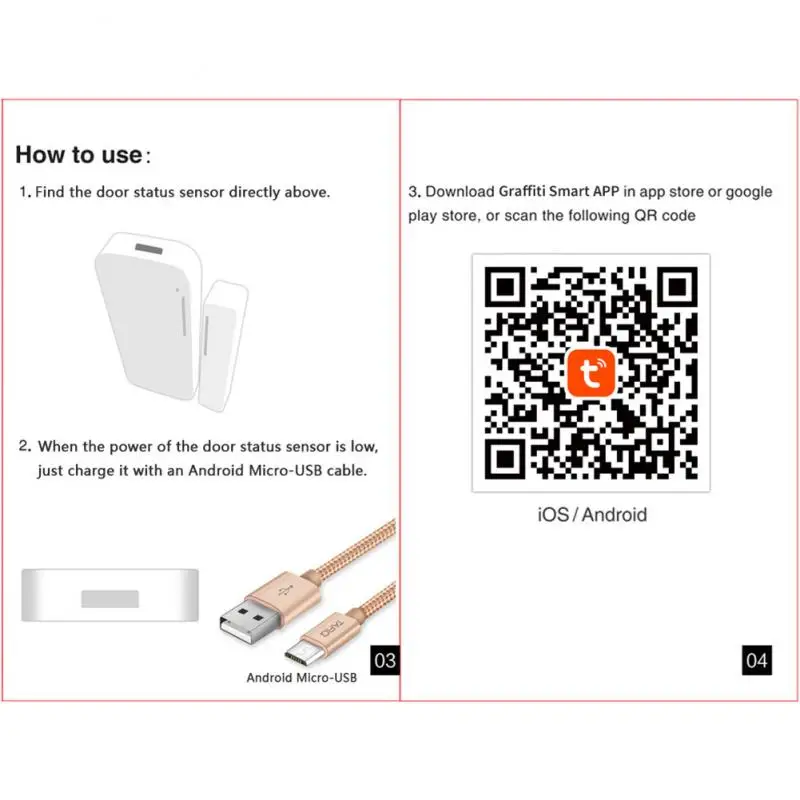 How to use:

1. Find the door status sensor directly above.

2. When the power of the door status sensor is low, just charge it with an Android Micro-USB cable.

Android Micro-USB

03

3. Download Graffiti Smart APP in app store or google play store, or scan the following QR code

iOS / Android

04