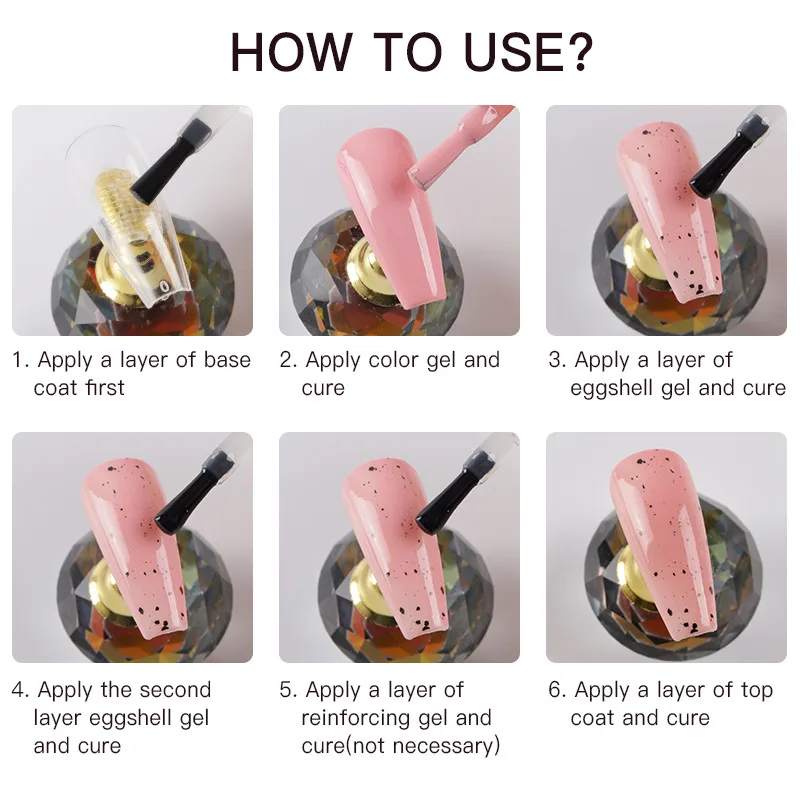 HOW TO USE?

1. Apply a layer of base coat first

2. Apply color gel and cure

3. Apply a layer of eggshell gel and cure

4. Apply the second layer eggshell gel and cure

5. Apply a layer of reinforcing gel and cure(not necessary)

6. Apply a layer of top coat and cure