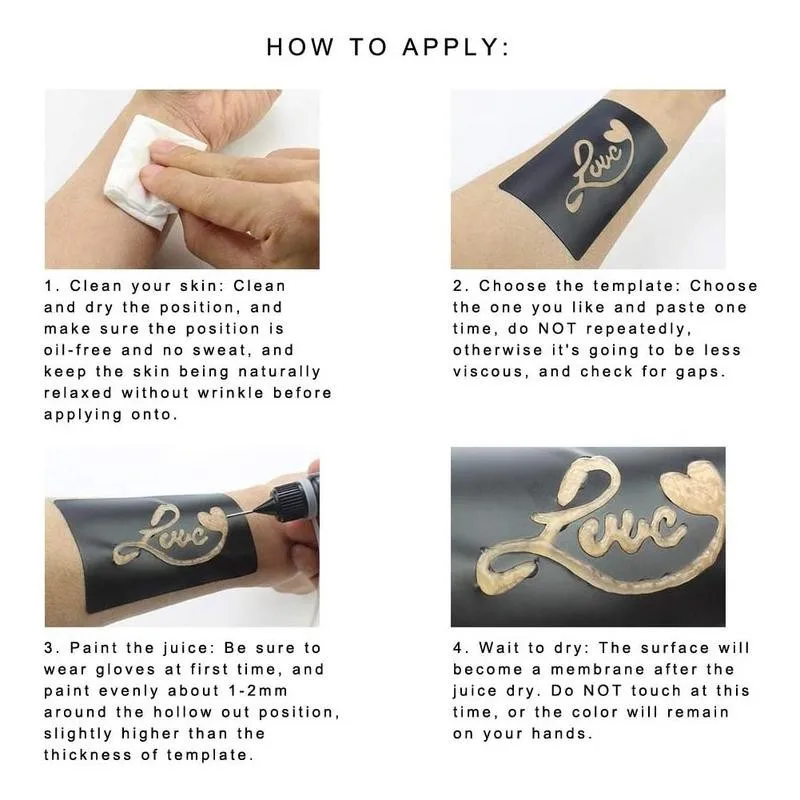 HOW TO APPLY:

Love

1. Clean your skin: Clean and dry the position, and make sure the position is oil-free and no sweat, and keep the skin being naturally relaxed without wrinkle before applying onto.

2. Choose the template: Choose the one you like and paste one time, do NOT repeatedly, otherwise it's going to be less viscous, and check for gaps.

Love

Love

3. Paint the juice: Be sure to wear gloves at first time, and paint evenly about 1-2mm around the hollow out position, slightly higher than the thickness of template.

4. Wait to dry: The surface will become a membrane after the juice dry. Do NOT touch at this time, or the color will remain on your hands.