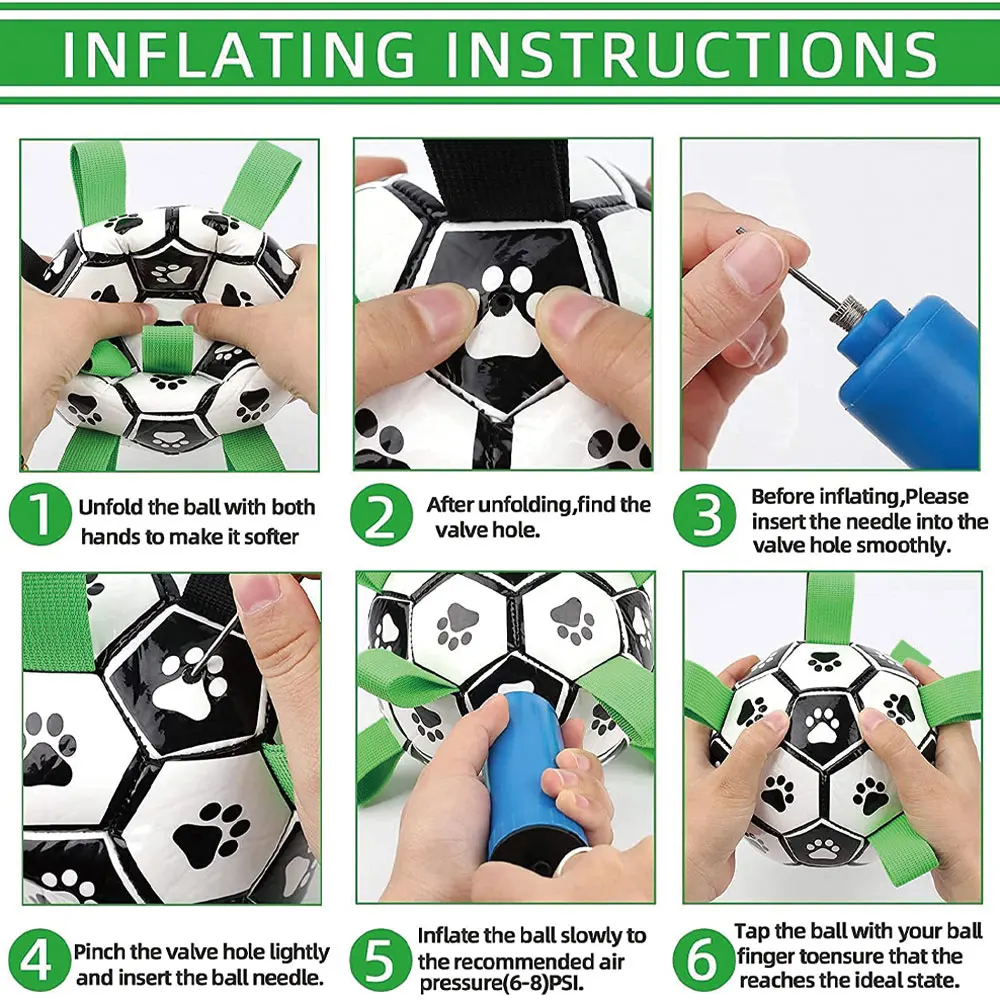 INFLATING INSTRUCTIONS

1 Unfold the ball with both hands to make it softer

2 After unfolding,find the valve hole.

3 Before inflating,Please insert the needle into the valve hole smoothly.

4 Pinch the valve hole lightly and insert the ball needle.

5 Inflate the ball slowly to the recommended air pressure(6-8)PSI.

6 Tap the ball with your ball finger toensure that the reaches the ideal state.