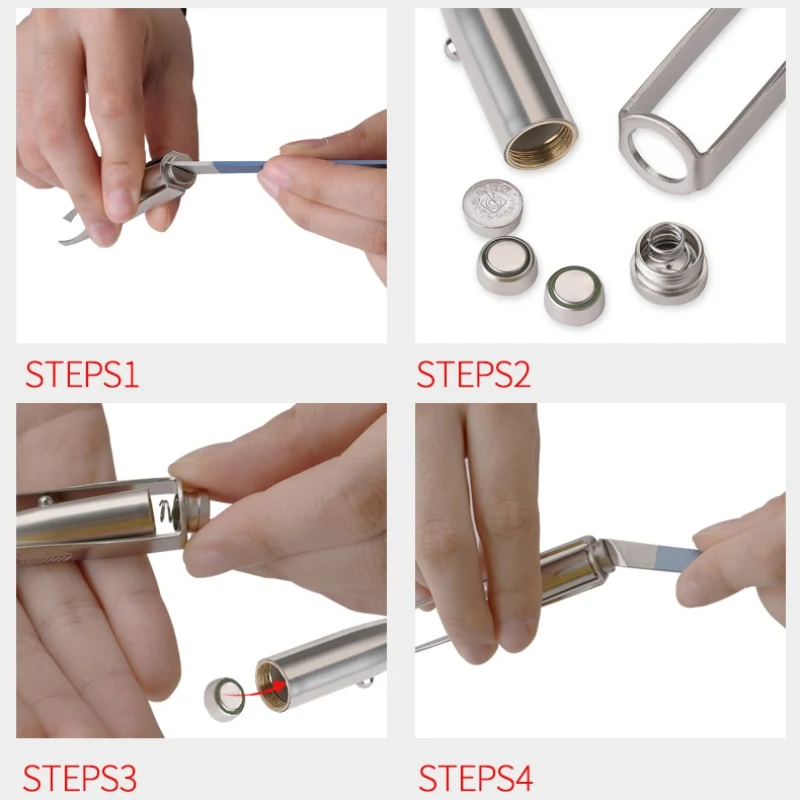 STEPS1

STEPS2

STEPS3

STEPS4