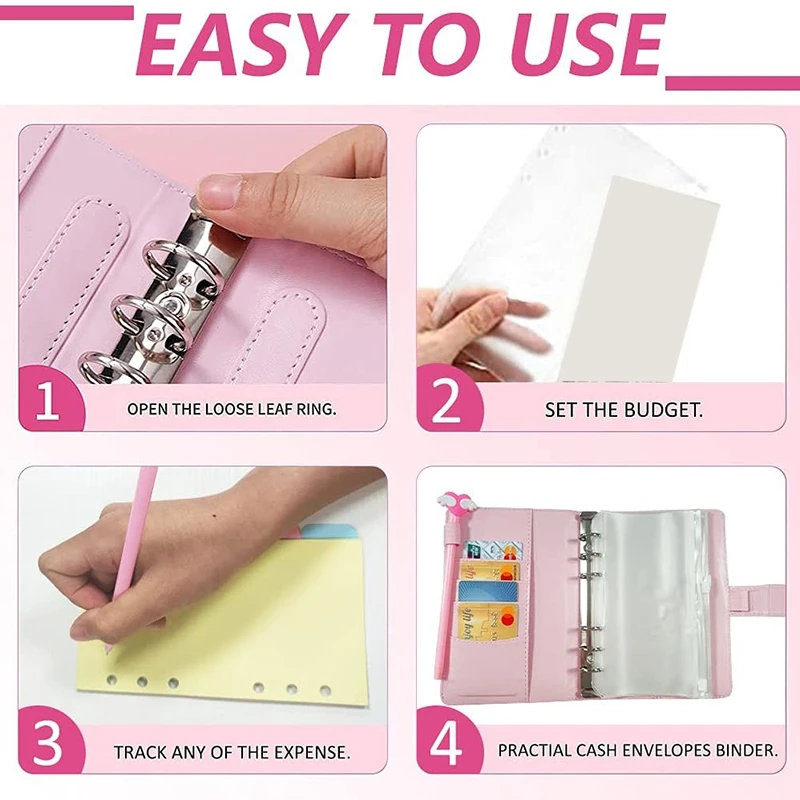 EASY TO USE

1 OPEN THE LOOSE LEAF RING.

2 SET THE BUDGET.

3 TRACK ANY OF THE EXPENSE.

4 PRACTIAL CASH ENVELOPES BINDER.