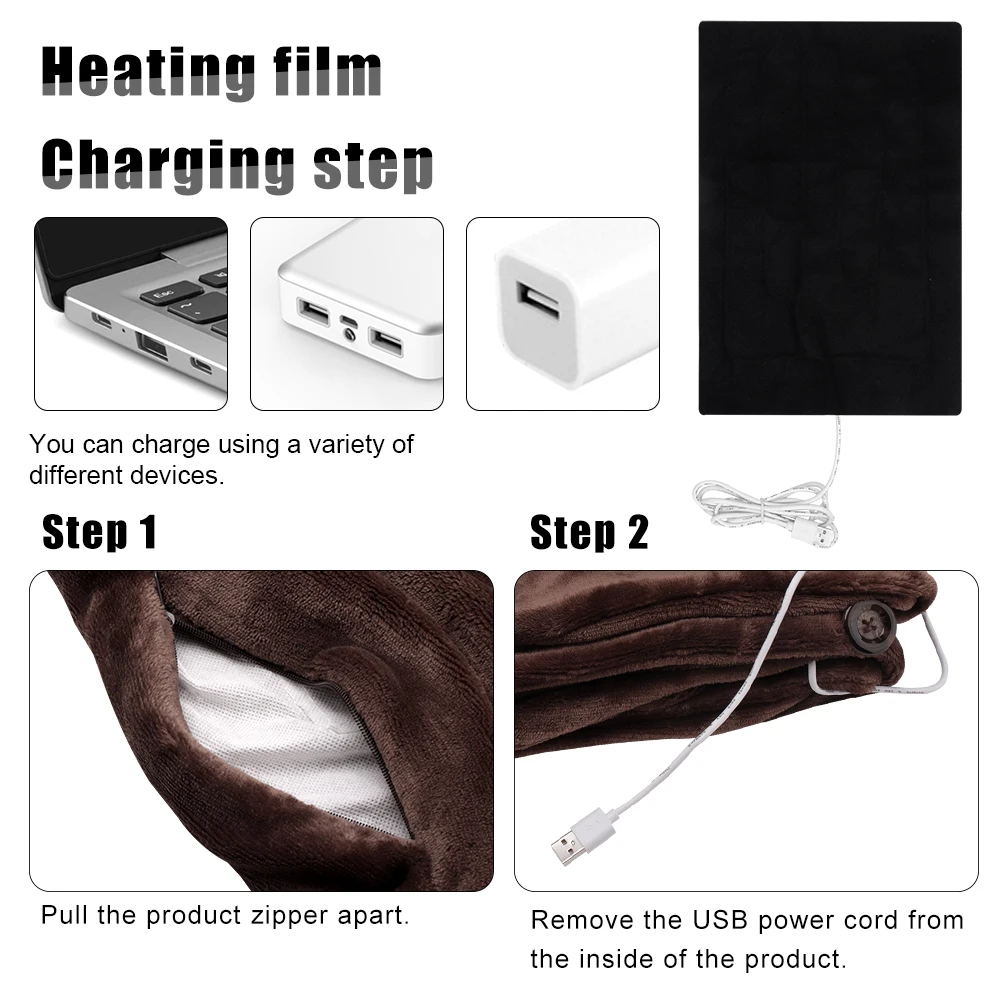 Heating film
Charging step

Esc

You can charge using a variety of different devices.

Step 1

Pull the product zipper apart.

Step 2

Remove the USB power cord from the inside of the product.