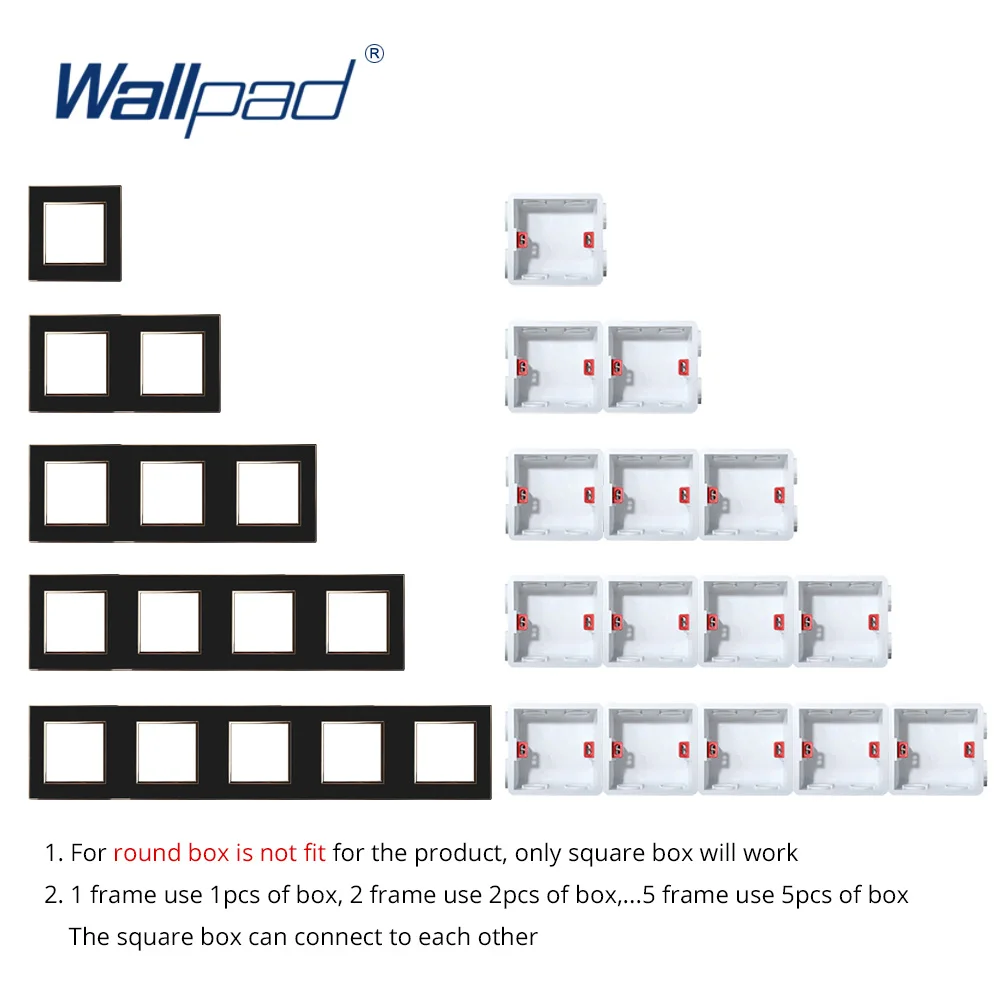 Wallpad®

1. For round box is not fit for the product, only square box will work
2. 1 frame use 1pcs of box, 2 frame use 2pcs of box,...5 frame use 5pcs of box
The square box can connect to each other