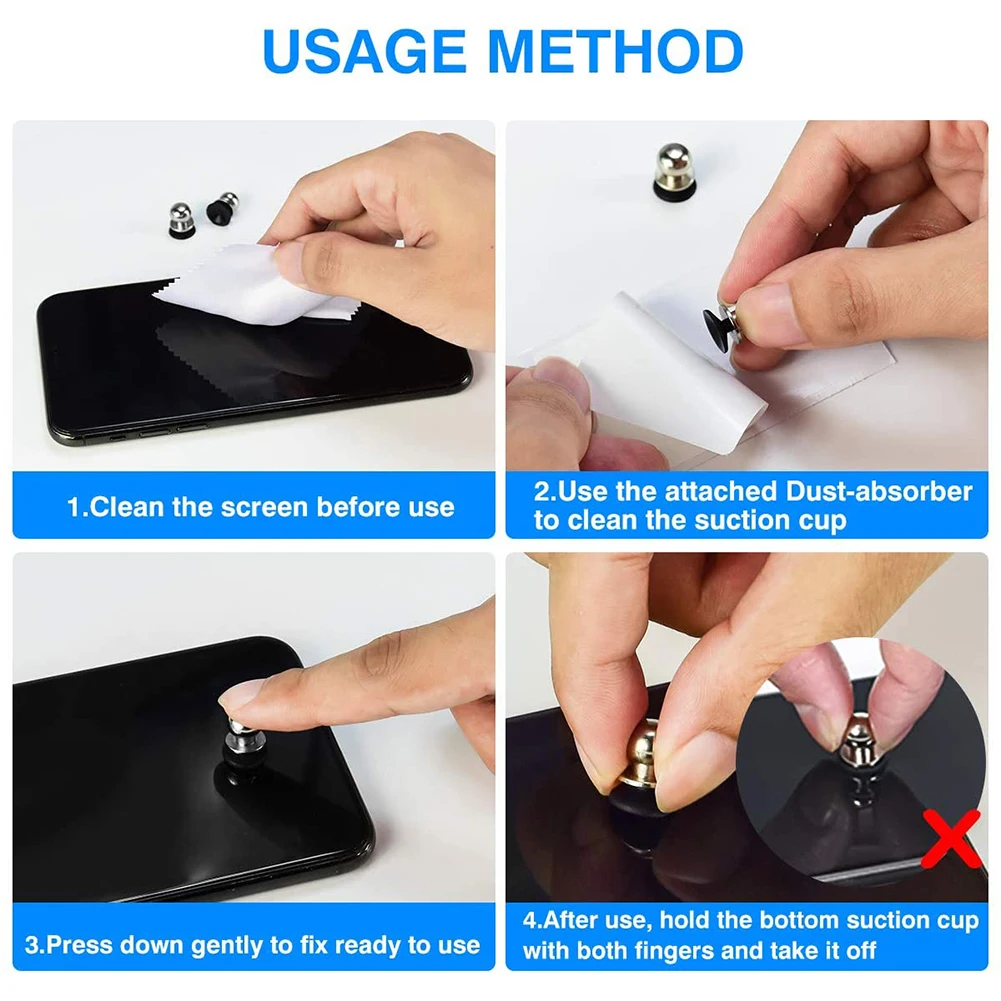 USAGE METHOD

1.Clean the screen before use

2.Use the attached Dust-absorber to clean the suction cup

3.Press down gently to fix ready to use

4.After use, hold the bottom suction cup with both fingers and take it off