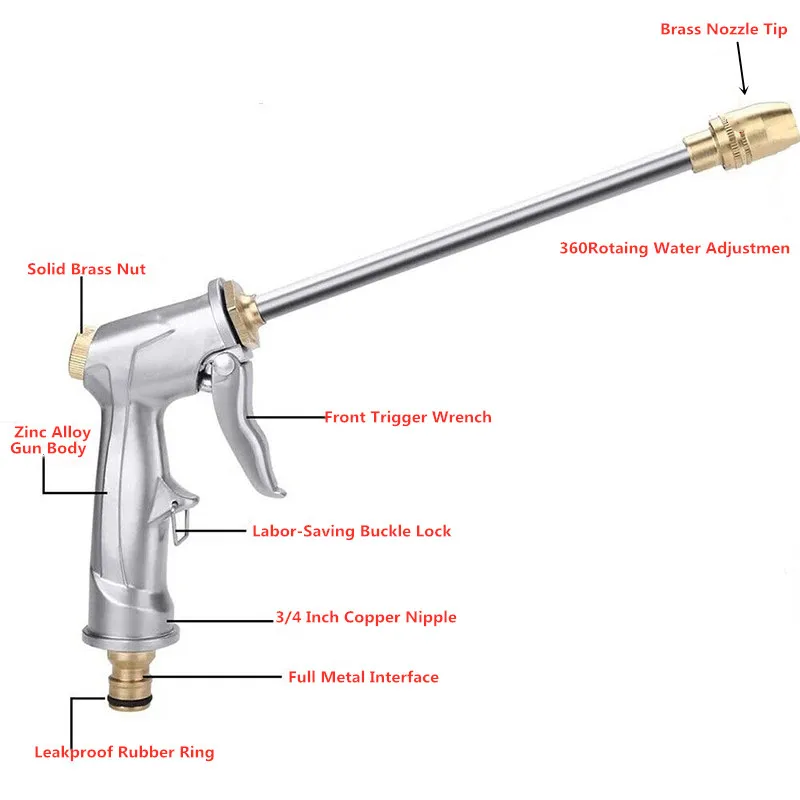 Brass Nozzle Tip

360Rotaing Water Adjustmen

Solid Brass Nut

Front Trigger Wrench

Zinc Alloy Gun Body

Labor-Saving Buckle Lock

3/4 Inch Copper Nipple

Full Metal Interface

Leakproof Rubber Ring