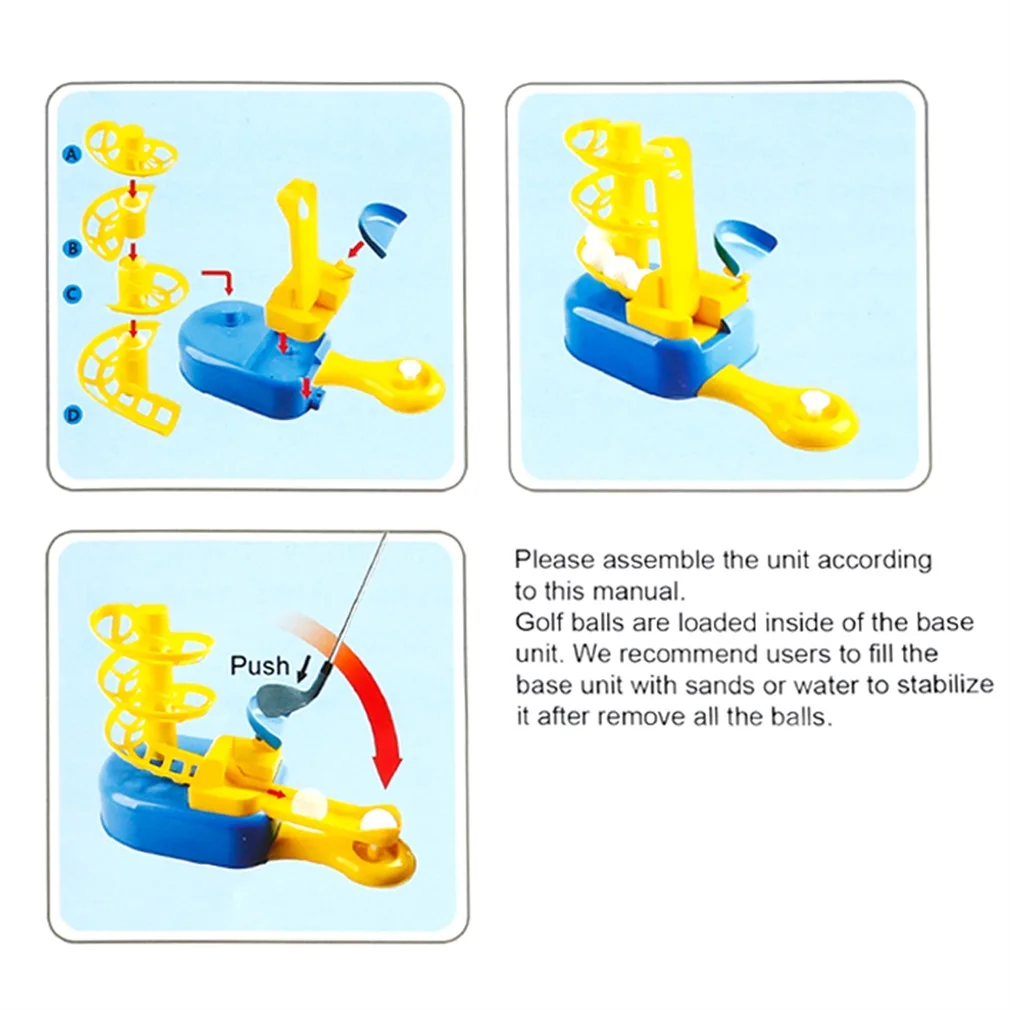 A

B

C

D

Push

Please assemble the unit according to this manual.
Golf balls are loaded inside of the base unit. We recommend users to fill the base unit with sands or water to stabilize it after remove all the balls.