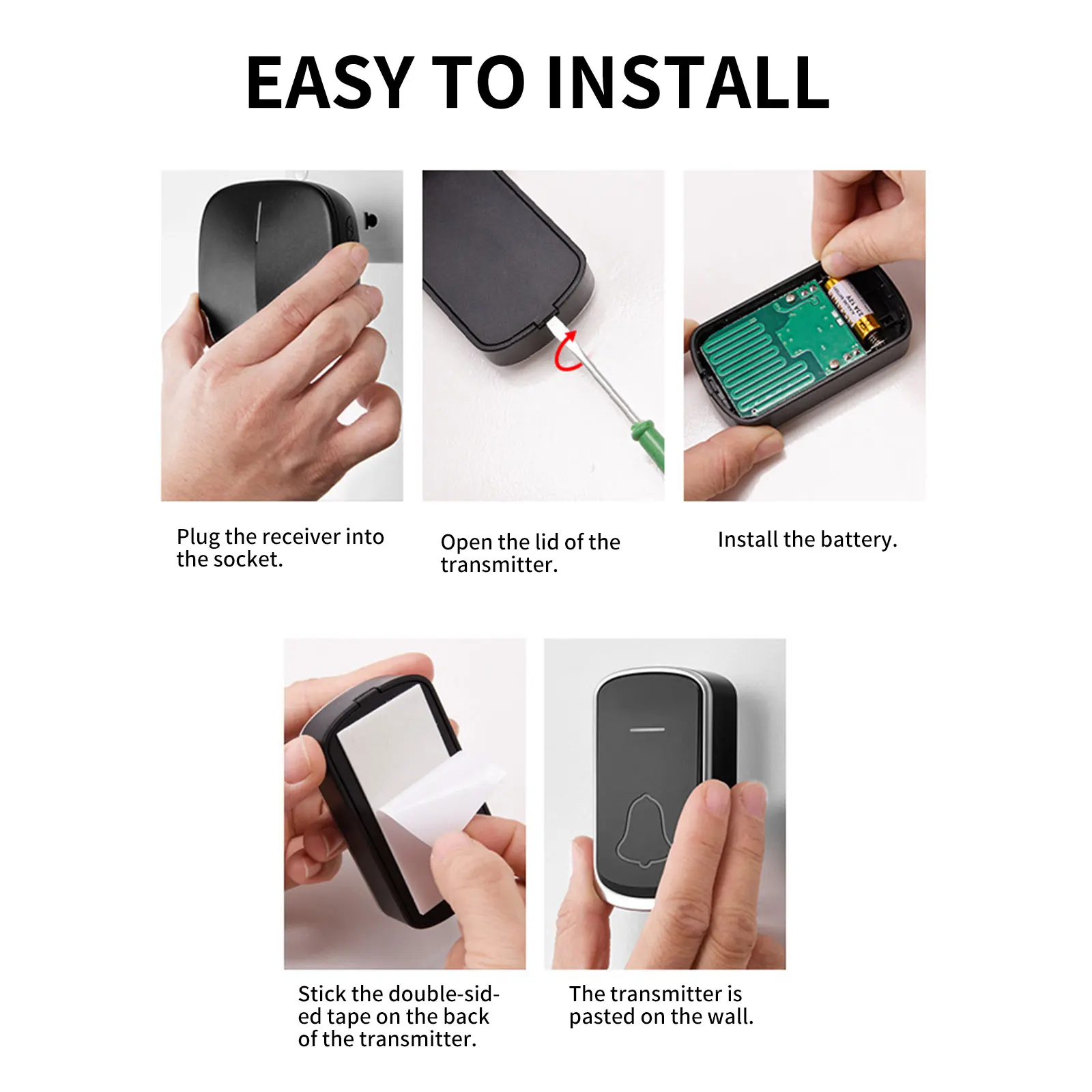 EASY TO INSTALL

Plug the receiver into the socket.

Open the lid of the transmitter.

Install the battery.

Stick the double-sided tape on the back of the transmitter.

The transmitter is pasted on the wall.