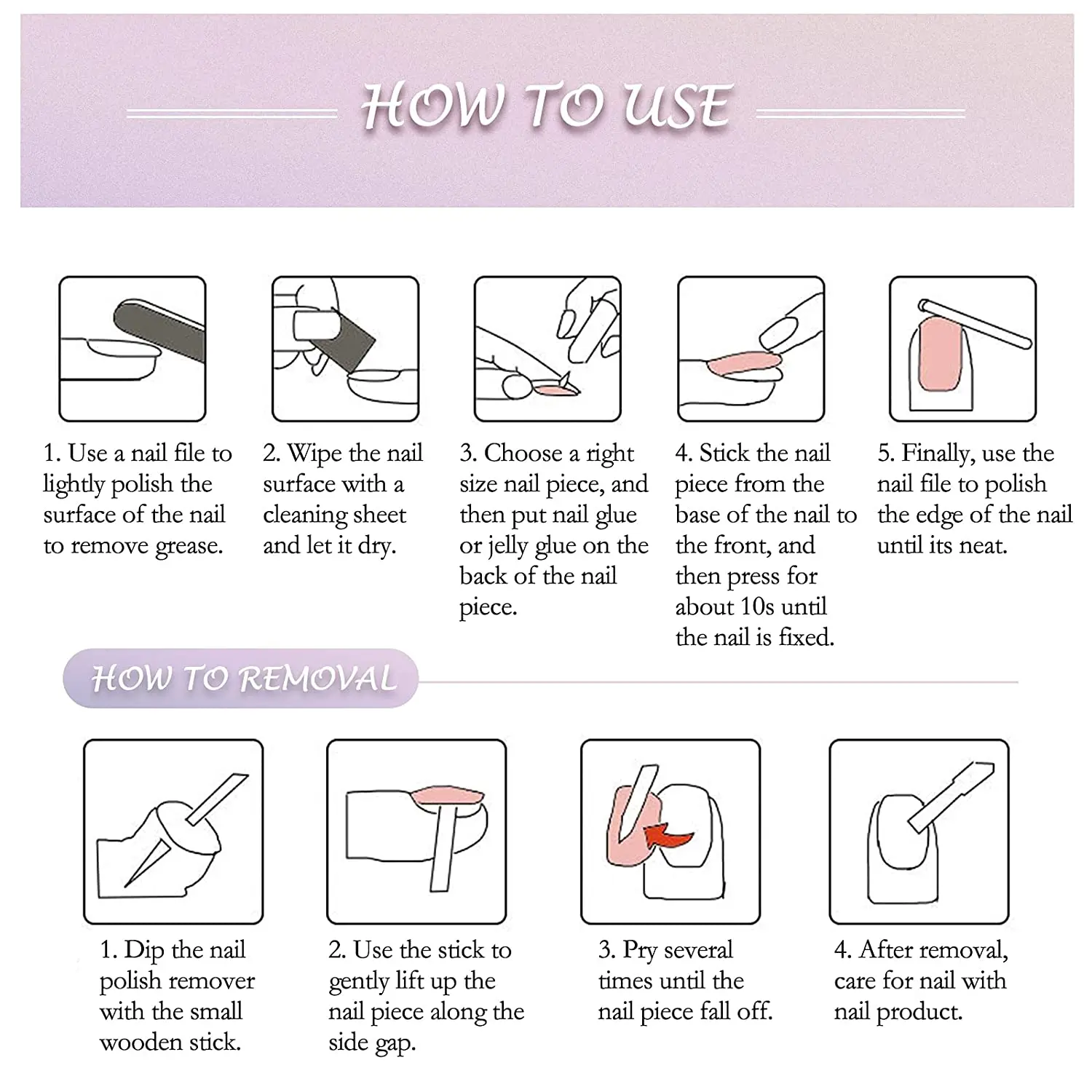 HOW TO USE

1. Use a nail file to lightly polish the surface of the nail to remove grease.

2. Wipe the nail surface with a cleaning sheet and let it dry.

3. Choose a right size nail piece, and then put nail glue or jelly glue on the back of the nail piece.

4. Stick the nail piece from the base of the nail to the front, and then press for about 10s until the nail is fixed.

5. Finally, use the nail file to polish the edge of the nail until its neat.

HOW TO REMOVAL

1. Dip the nail polish remover with the small wooden stick.

2. Use the stick to gently lift up the nail piece along the side gap.

3. Pry several times until the nail piece fall off.

4. After removal, care for nail with nail product.