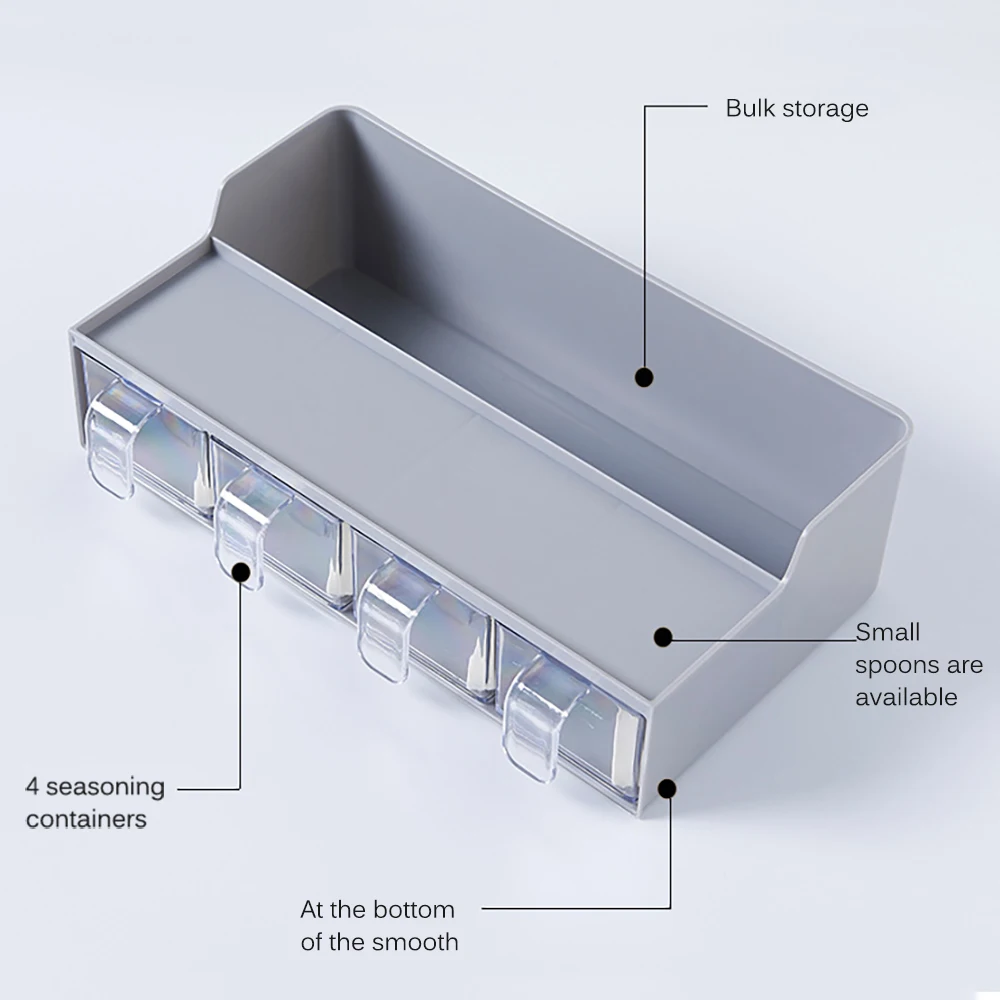 Bulk storage

Small spoons are available

4 seasoning containers

At the bottom of the smooth