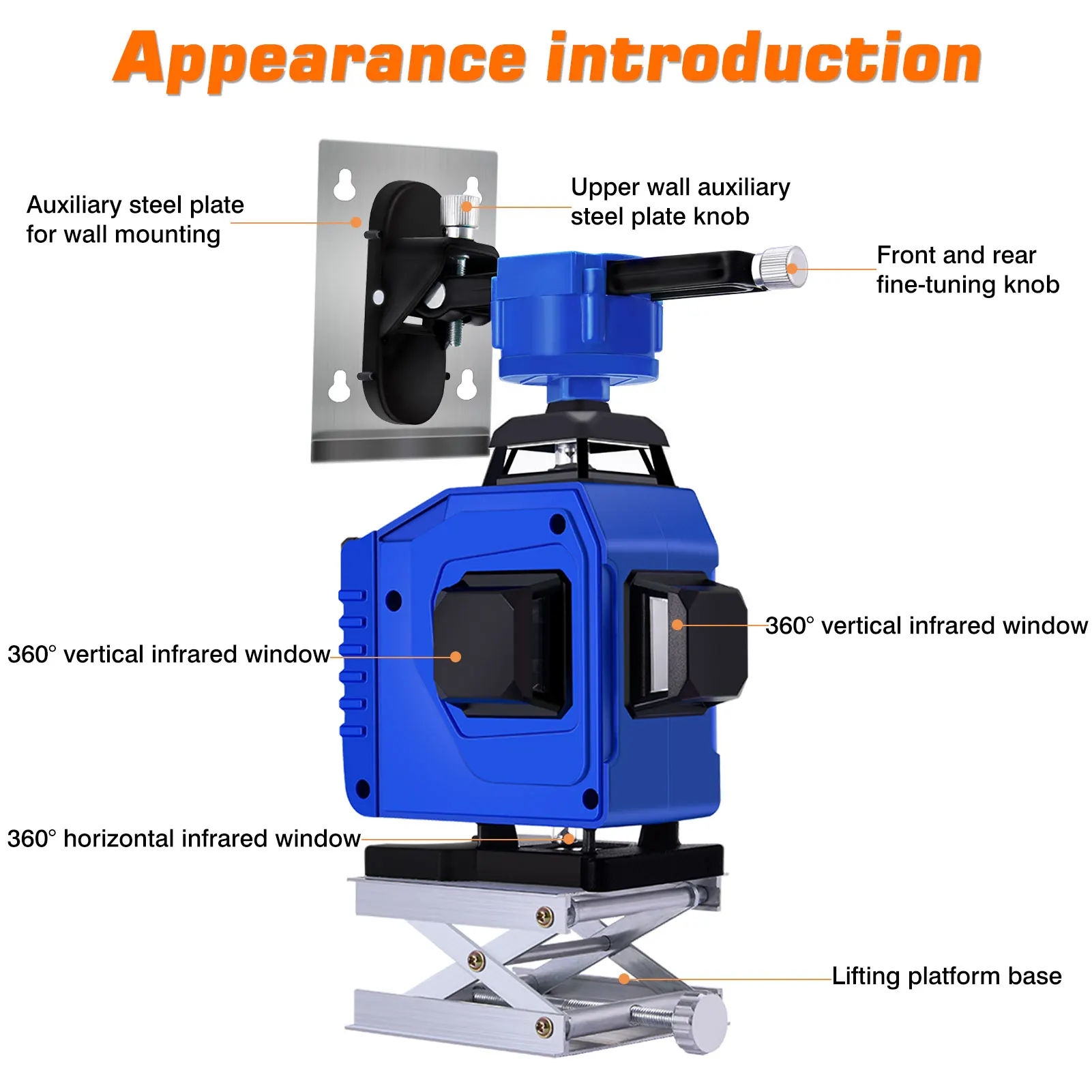 Appearance introduction

Auxiliary steel plate for wall mounting

Upper wall auxiliary steel plate knob

Front and rear fine-tuning knob

360° vertical infrared window

360° vertical infrared window

360° horizontal infrared window

Lifting platform base