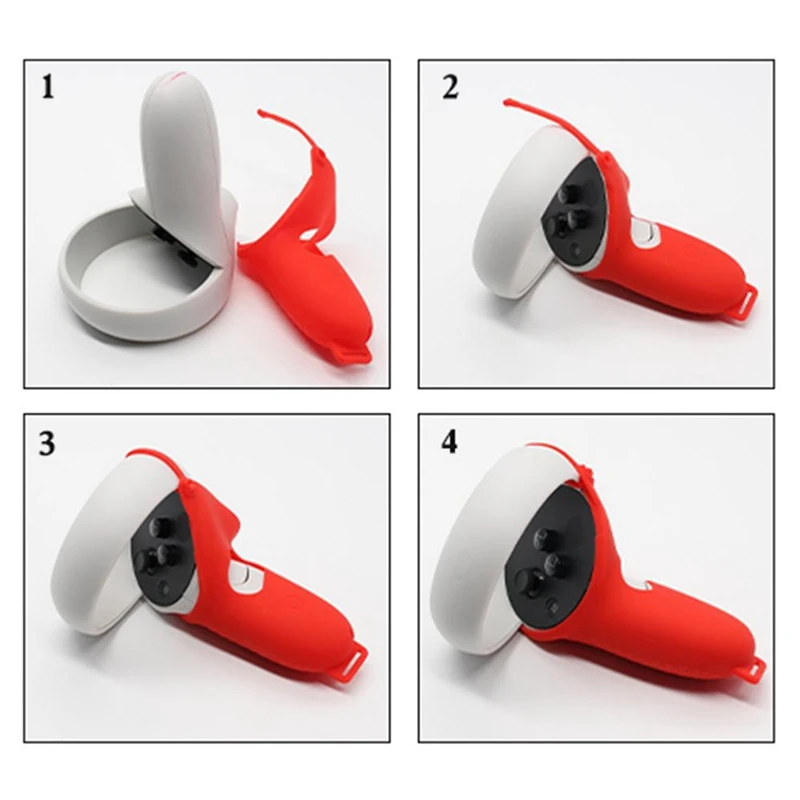 1

2

3

4