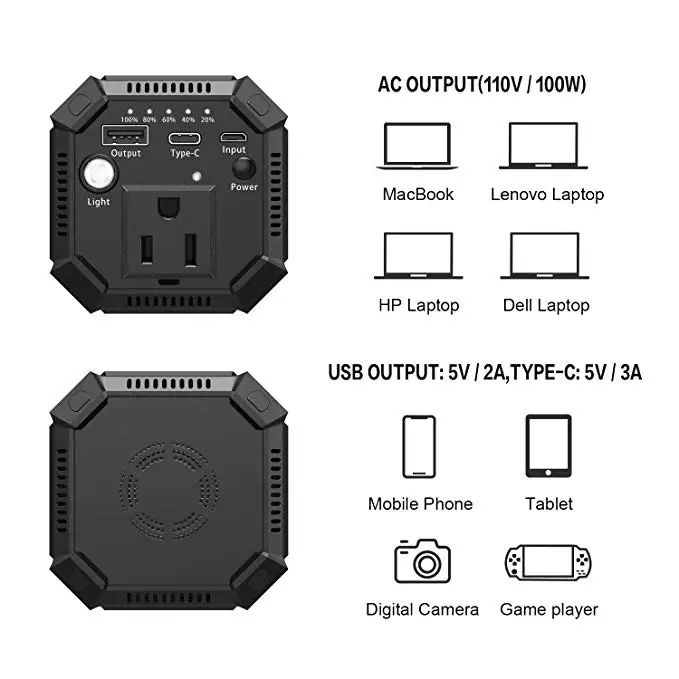 100% 80% 60% 40% 20%

Output Type-C Input

Light Power

AC OUTPUT(110V / 100W)

MacBook Lenovo Laptop

HP Laptop Dell Laptop

USB OUTPUT: 5V / 2A,TYPE-C: 5V / 3A

Mobile Phone Tablet

Digital Camera Game player