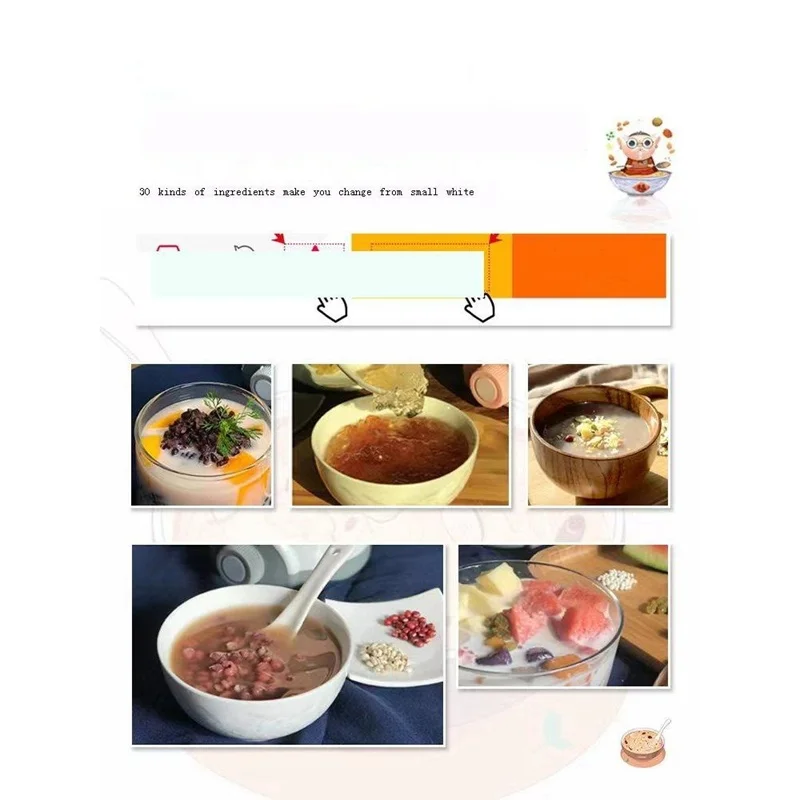 30 kinds of ingredients make you change from small white