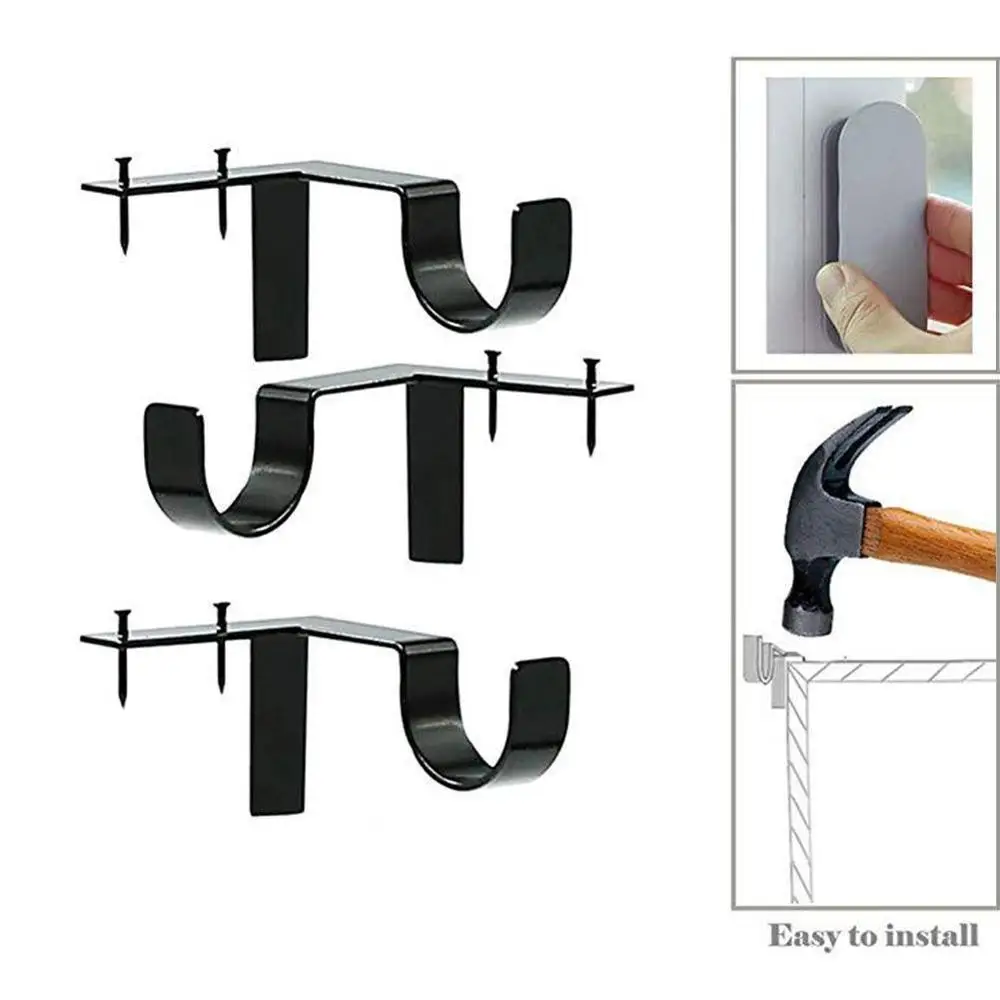 Easy to install