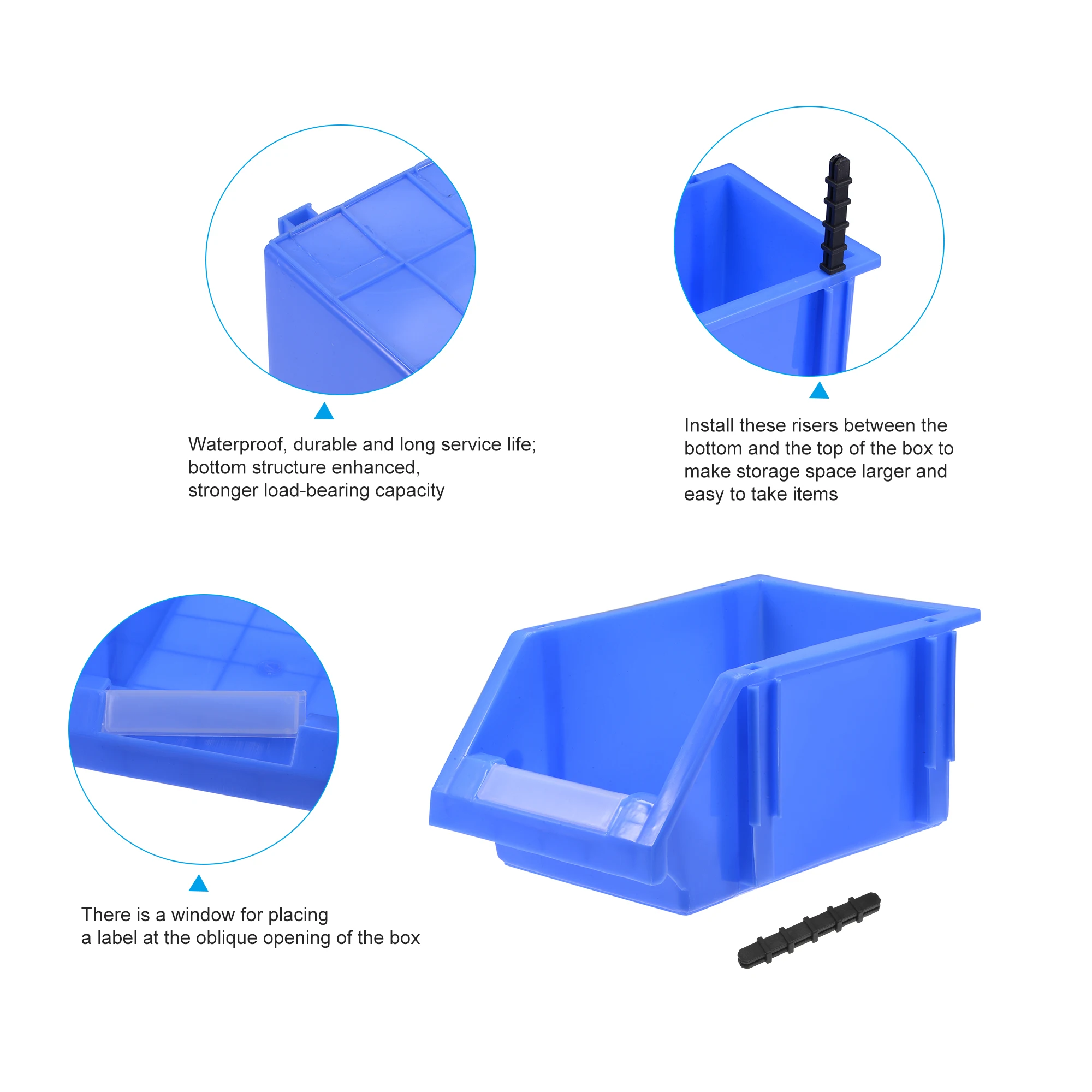 Waterproof, durable and long service life;
bottom structure enhanced,
stronger load-bearing capacity

Install these risers between the bottom and the top of the box to make storage space larger and easy to take items

There is a window for placing
a label at the oblique opening of the box