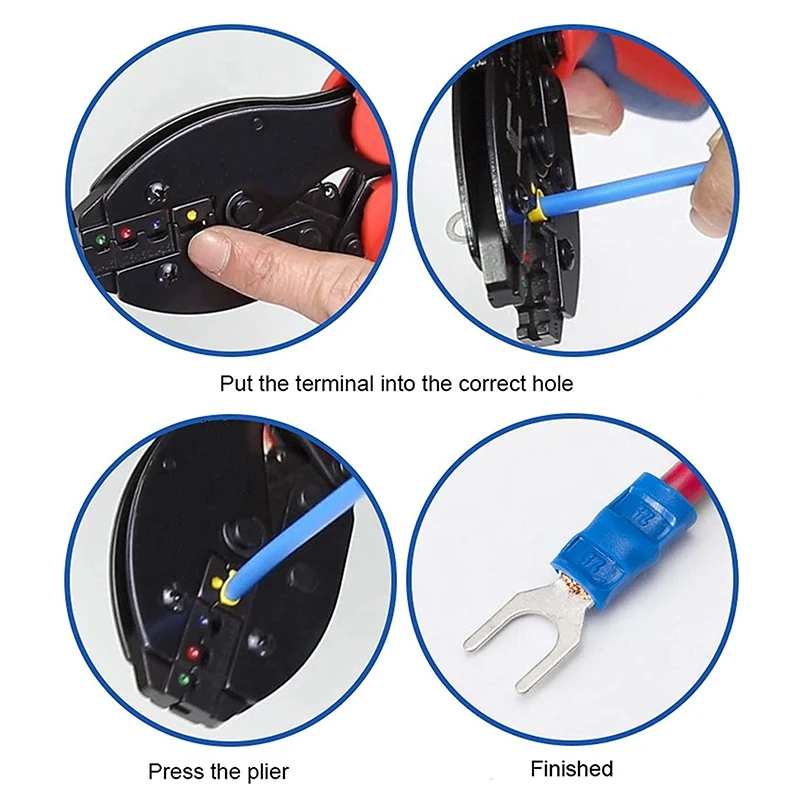 Put the terminal into the correct hole

Press the plier

Finished