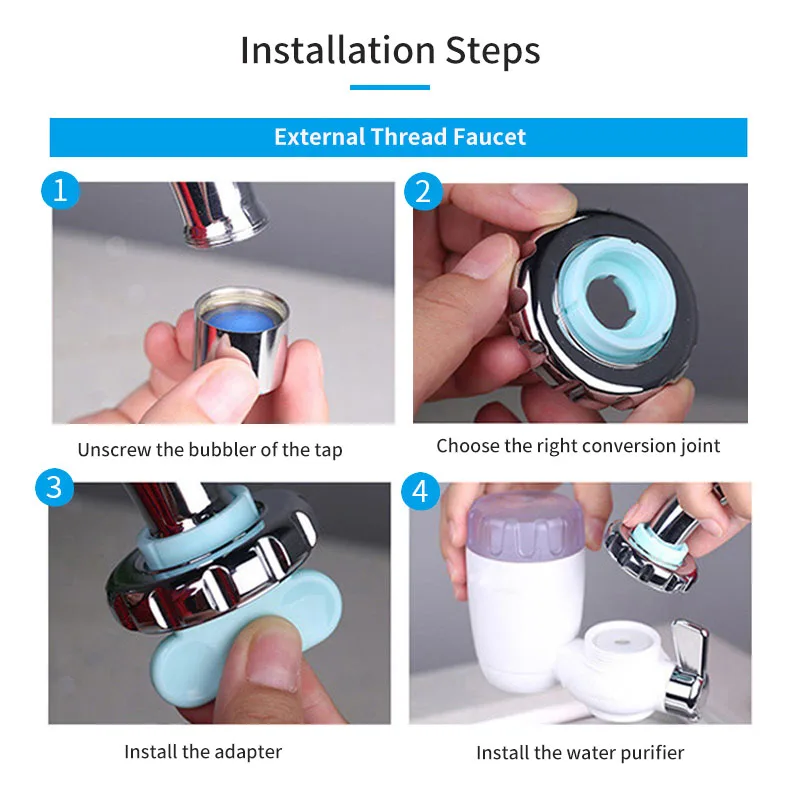 Installation Steps

External Thread Faucet

1

Unscrew the bubbler of the tap

2

Choose the right conversion joint

3

Install the adapter

4

Install the water purifier