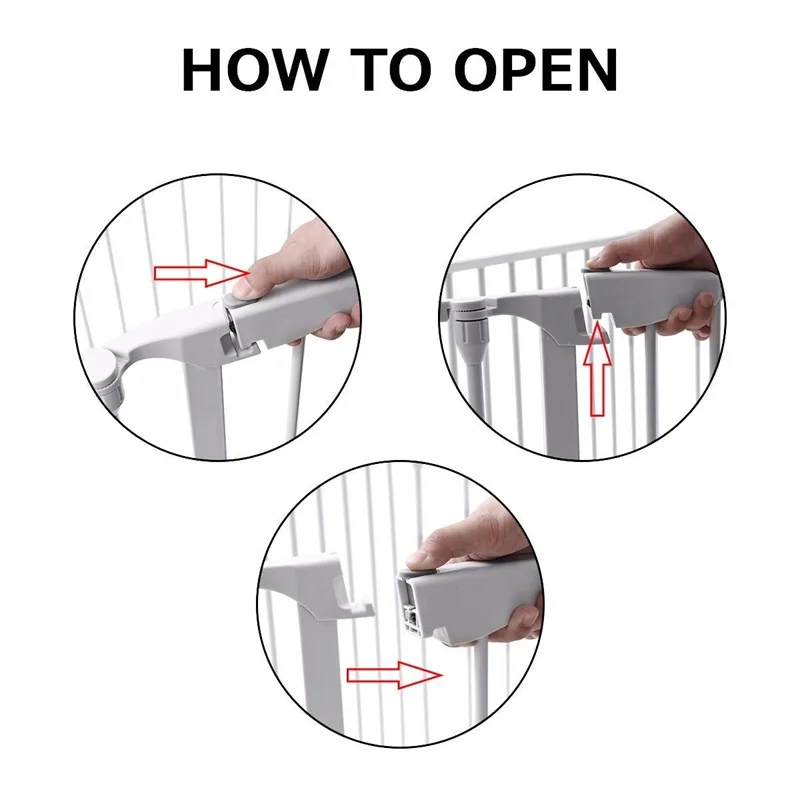 HOW TO OPEN