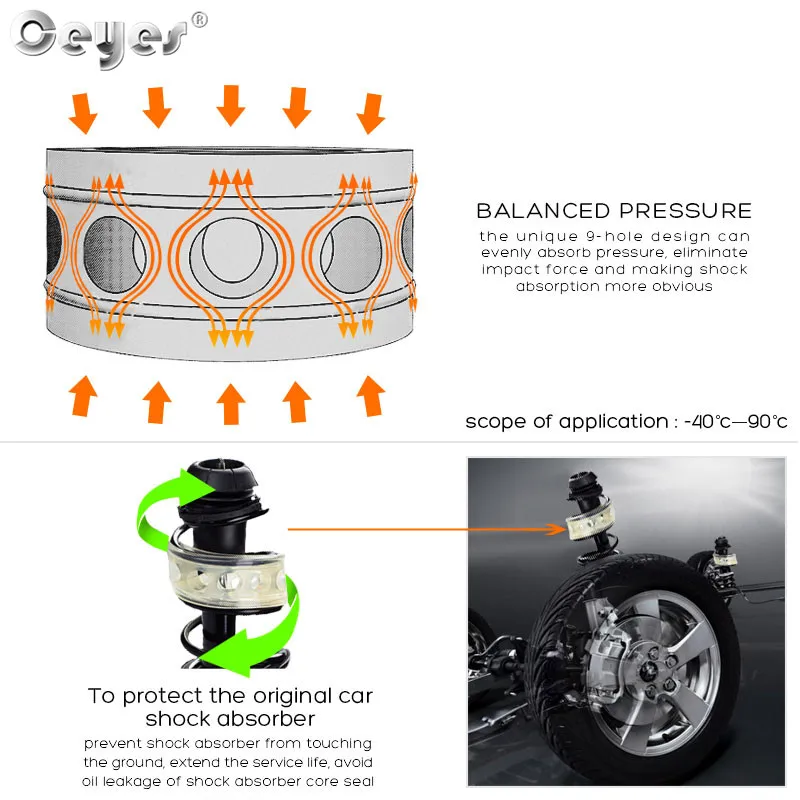 Ceyes®

BALANCED PRESSURE
the unique 9-hole design can evenly absorb pressure, eliminate impact force and making shock absorption more obvious

scope of application : -40℃—90℃

To protect the original car shock absorber
prevent shock absorber from touching the ground, extend the service life, avoid oil leakage of shock absorber core seal