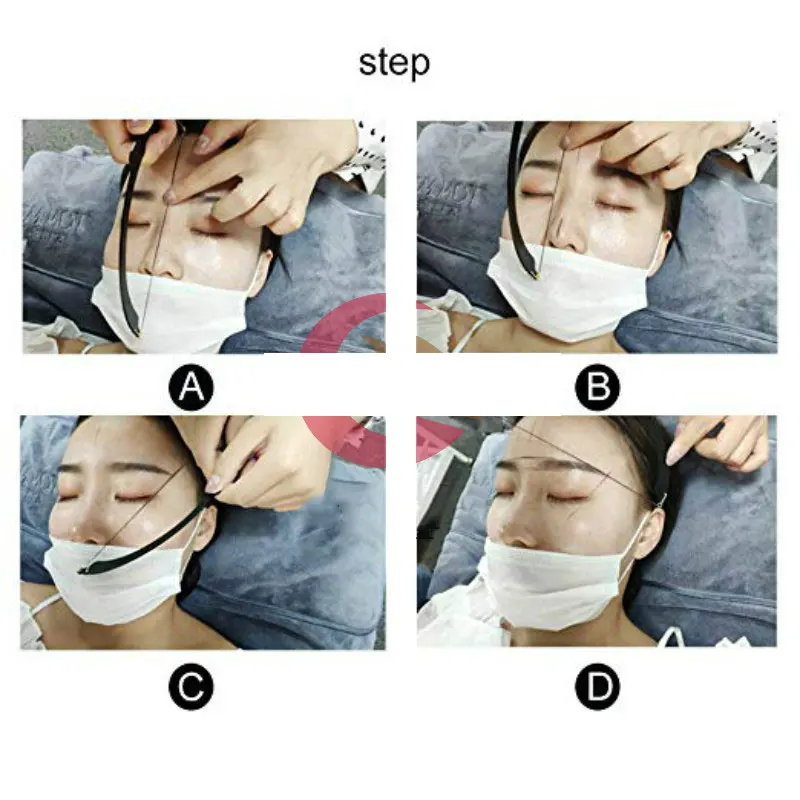 step

A

B

C

D