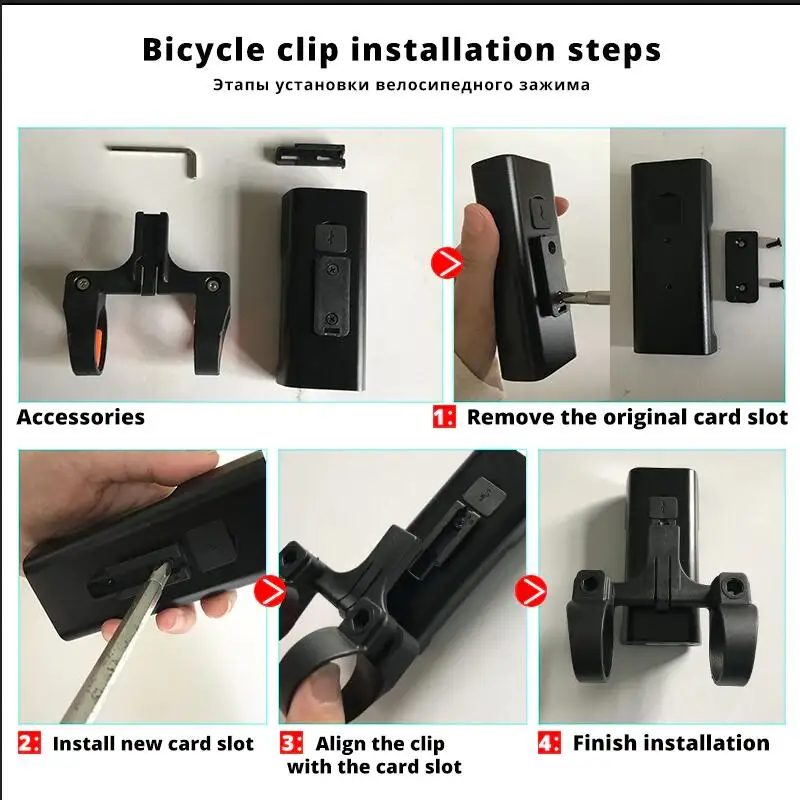 Bicycle clip installation steps

Этапы установки велосипедного зажима

Accessories

1: Remove the original card slot

2: Install new card slot

3: Align the clip with the card slot

4: Finish installation