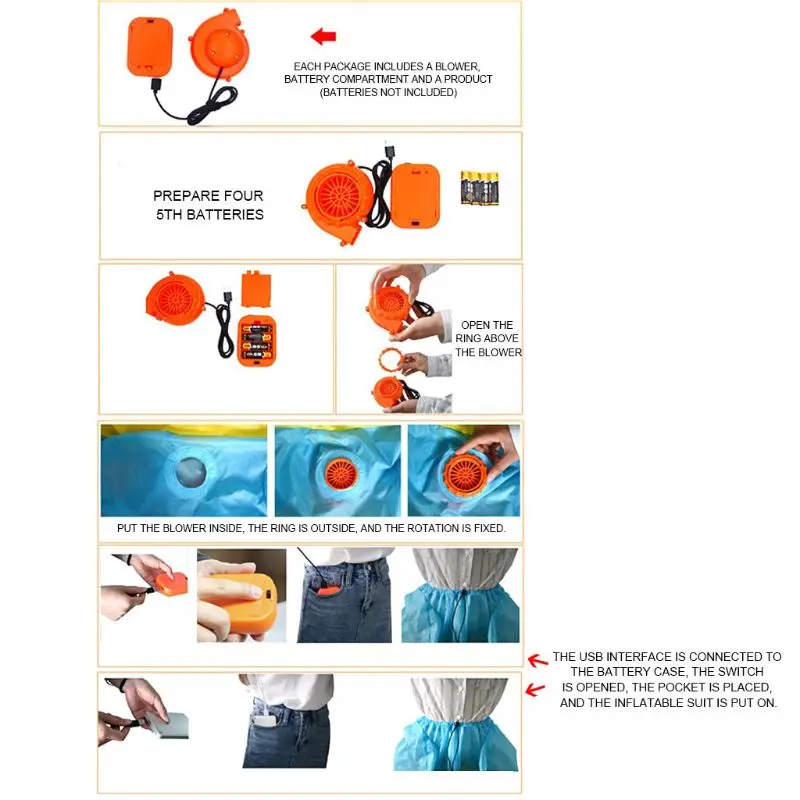 EACH PACKAGE INCLUDES A BLOWER, BATTERY COMPARTMENT AND A PRODUCT (BATTERIES NOT INCLUDED)

PREPARE FOUR 5TH BATTERIES

OPEN THE RING ABOVE THE BLOWER

PUT THE BLOWER INSIDE, THE RING IS OUTSIDE, AND THE ROTATION IS FIXED.

THE USB INTERFACE IS CONNECTED TO THE BATTERY CASE, THE SWITCH IS OPENED, THE POCKET IS PLACED, AND THE INFLATABLE SUIT IS PUT ON.