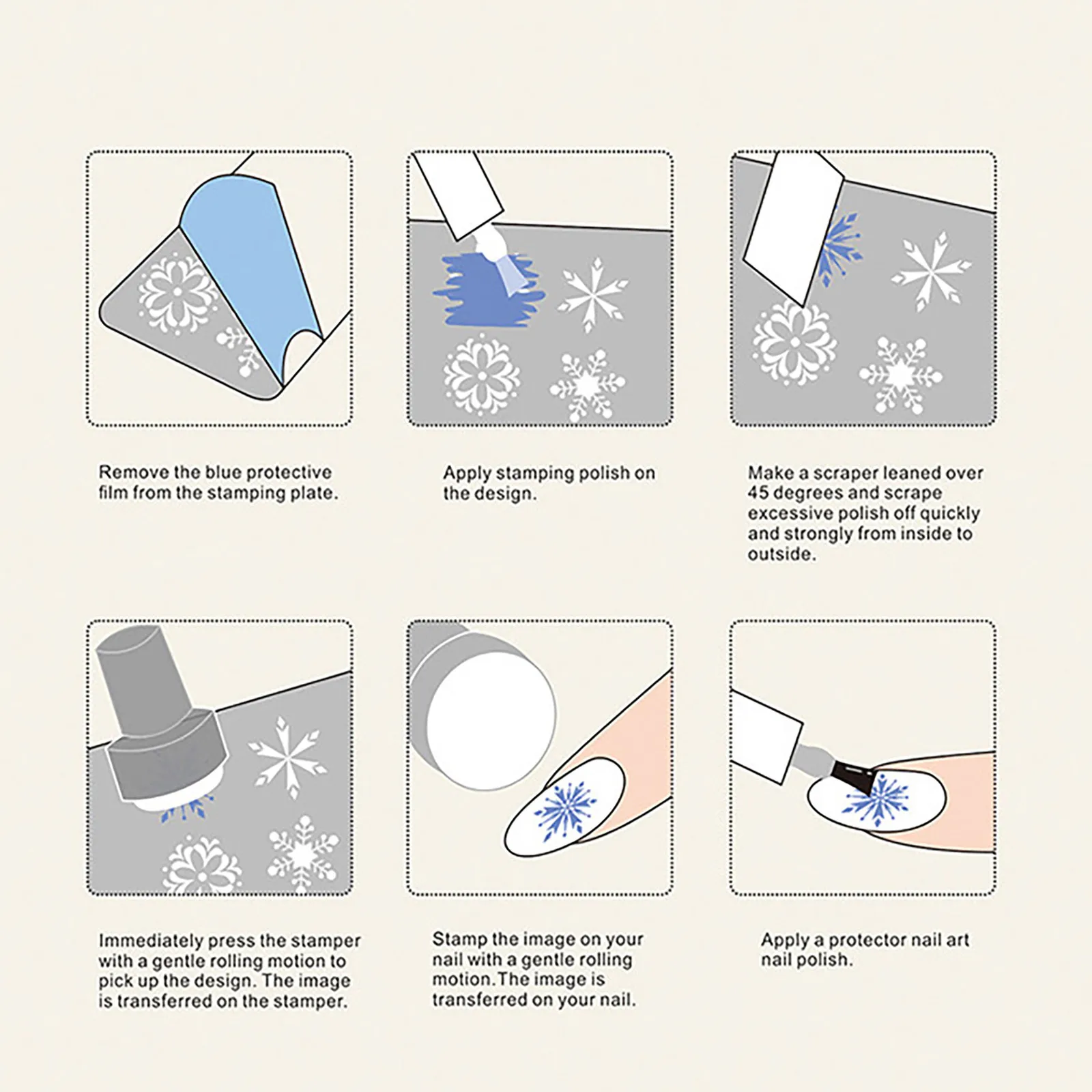 Remove the blue protective film from the stamping plate.

Apply stamping polish on the design.

Make a scraper leaned over 45 degrees and scrape excessive polish off quickly and strongly from inside to outside.

Immediately press the stamper with a gentle rolling motion to pick up the design. The image is transferred on the stamper.

Stamp the image on your nail with a gentle rolling motion.The image is transferred on your nail.

Apply a protector nail art nail polish.