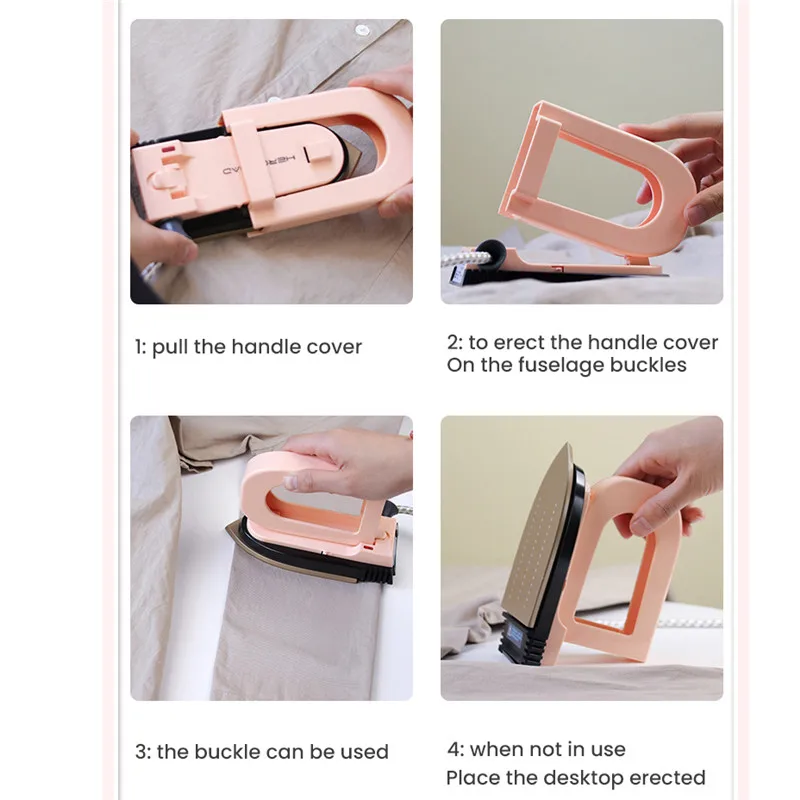 1: pull the handle cover

2: to erect the handle cover
On the fuselage buckles

3: the buckle can be used

4: when not in use
Place the desktop erected