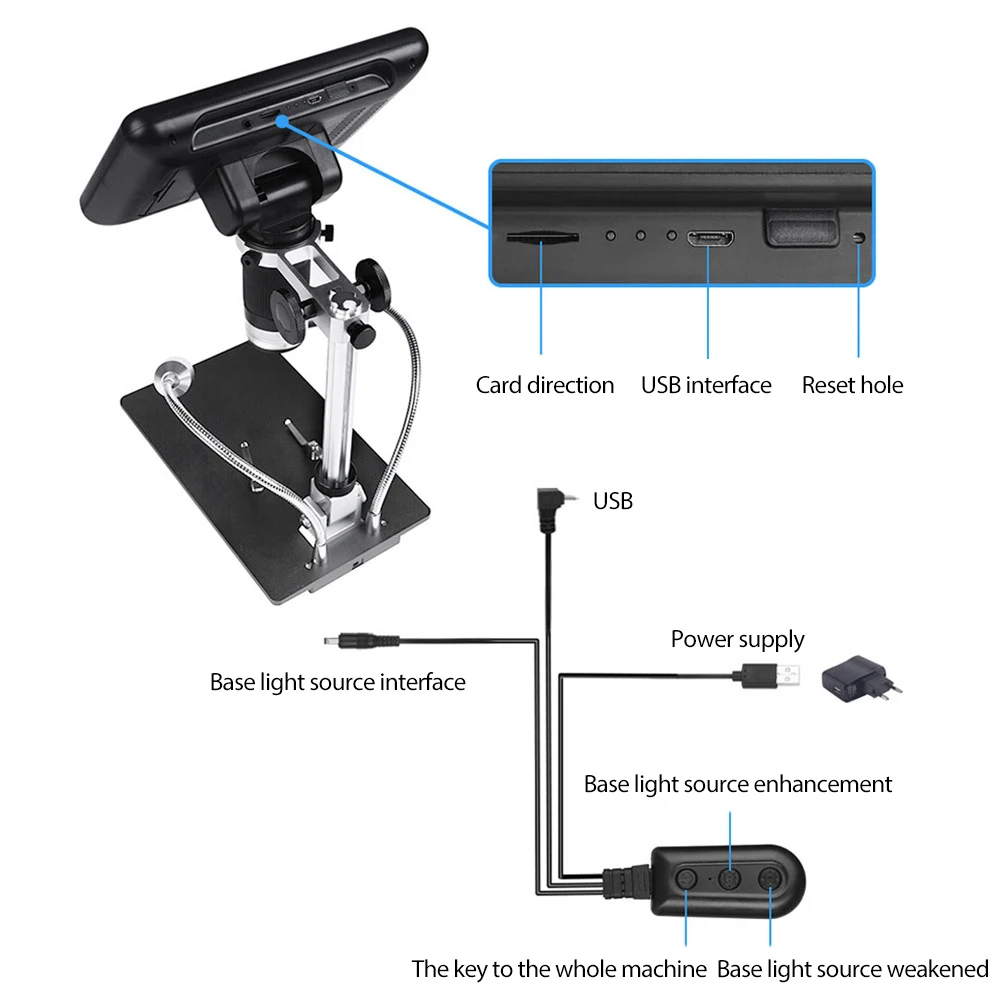 Card direction
USB interface
Reset hole

USB

Power supply

Base light source interface

Base light source enhancement

The key to the whole machine
Base light source weakened