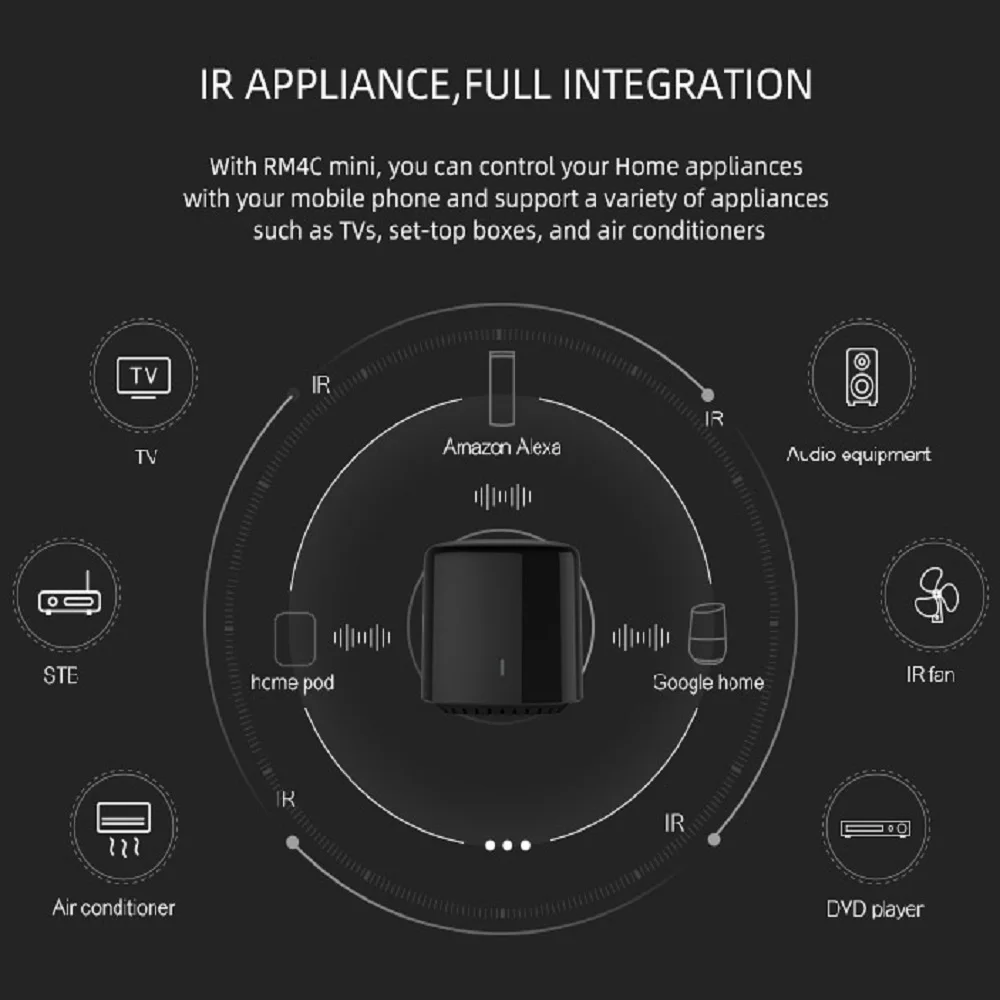 IR APPLIANCE,FULL INTEGRATION

With RM4C mini, you can control your Home appliances with your mobile phone and support a variety of appliances such as TVs, set-top boxes, and air conditioners

TV

TV

IR

Amazon Alexa

IR

Audio equipment

STB

home pod

Google home

IR fan

IR

IR

Air conditioner

DVD player