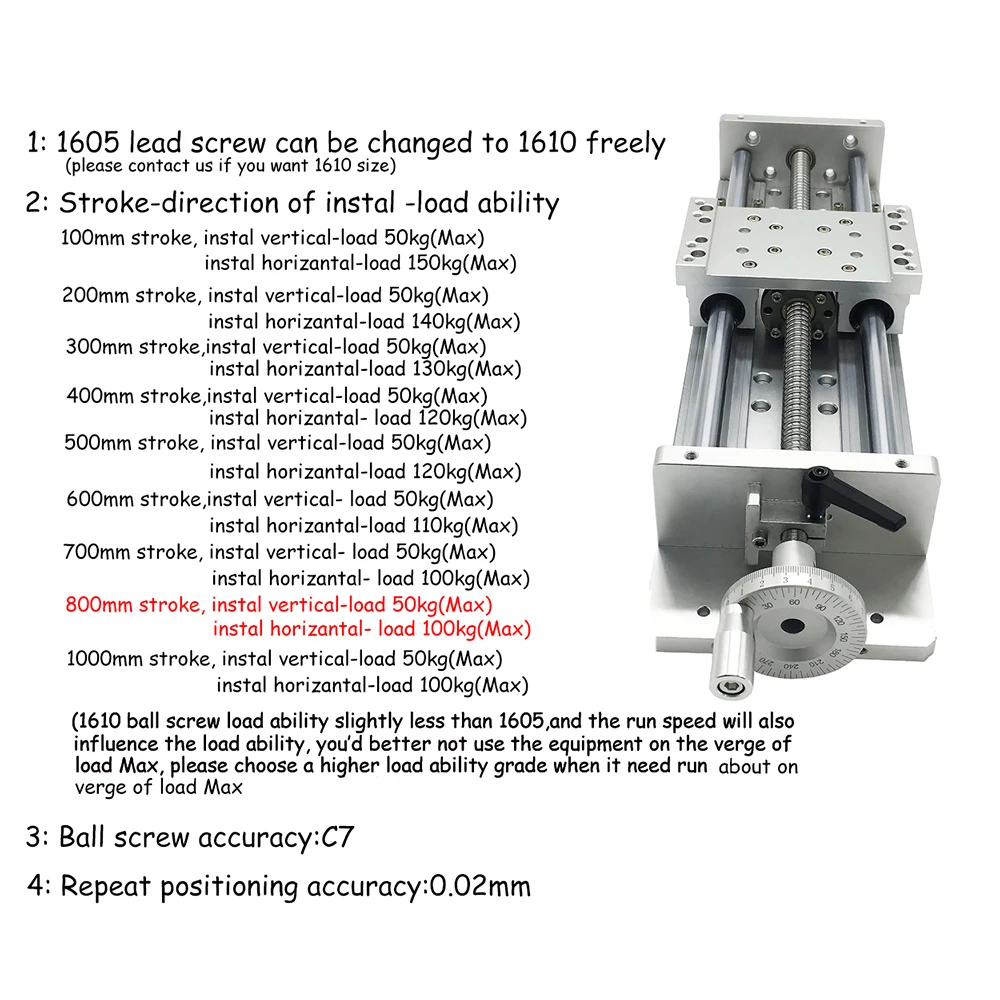 1: 1605 lead screw can be changed to 1610 freely
(please contact us if you want 1610 size)

2: Stroke-direction of instal -load ability
100mm stroke, instal vertical-load 50kg(Max)
instal horizantal-load 150kg(Max)
200mm stroke, instal vertical-load 50kg(Max)
instal horizantal-load 140kg(Max)
300mm stroke,instal vertical-load 50kg(Max)
instal horizantal-load 130kg(Max)
400mm stroke,instal vertical-load 50kg(Max)
instal horizantal- load 120kg(Max)
500mm stroke, instal vertical-load 50kg(Max)
instal horizantal-load 120kg(Max)
600mm stroke,instal vertical- load 50kg(Max)
instal horizantal-load 110kg(Max)
700mm stroke, instal vertical- load 50kg(Max)
instal horizantal- load 100kg(Max)
800mm stroke, instal vertical-load 50kg(Max)
instal horizantal- load 100kg(Max)
1000mm stroke, instal vertical-load 50kg(Max)
instal horizantal-load 100kg(Max)

(1610 ball screw load ability slightly less than 1605,and the run speed will also influence the load ability, you'd better not use the equipment on the verge of load Max, please choose a higher load ability grade when it need run about on verge of load Max

3: Ball screw accuracy:C7

4: Repeat positioning accuracy:0.02mm

30 60 90 120 150 180 210 240 270