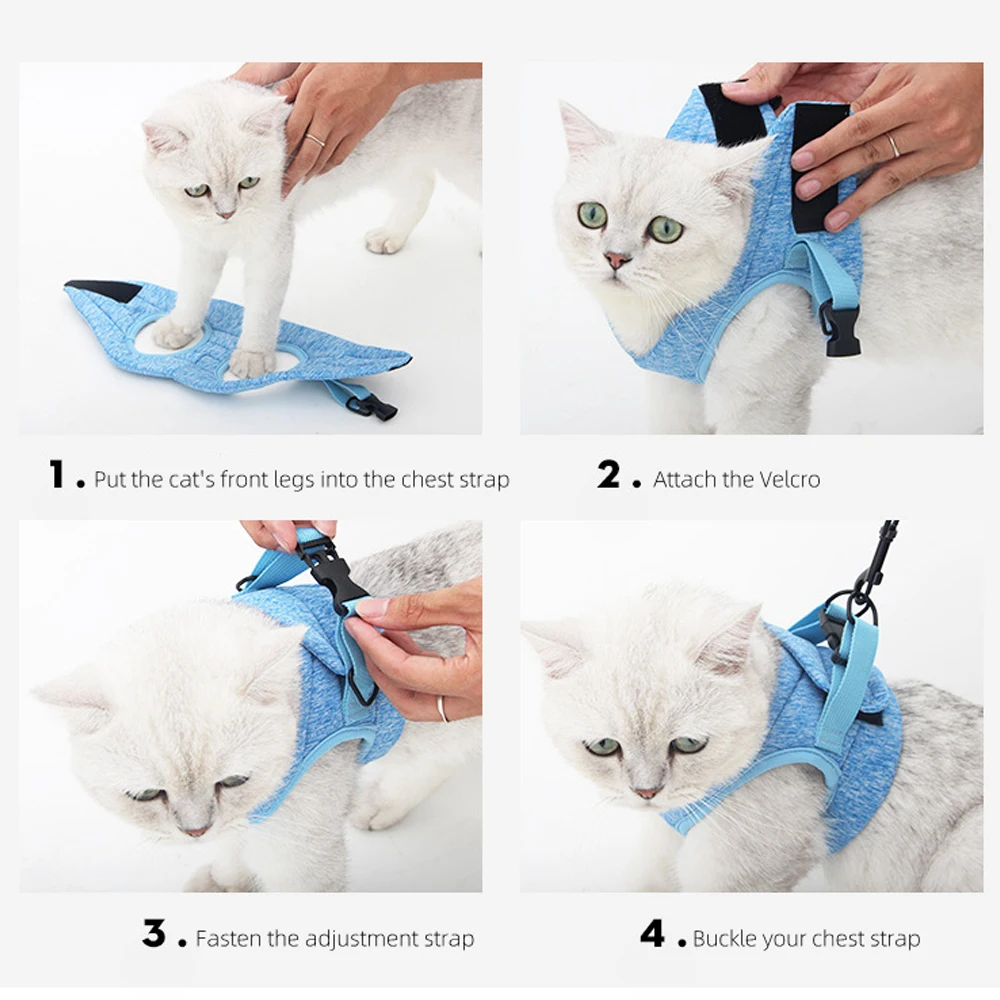 1. Put the cat's front legs into the chest strap

2. Attach the Velcro

3. Fasten the adjustment strap

4. Buckle your chest strap