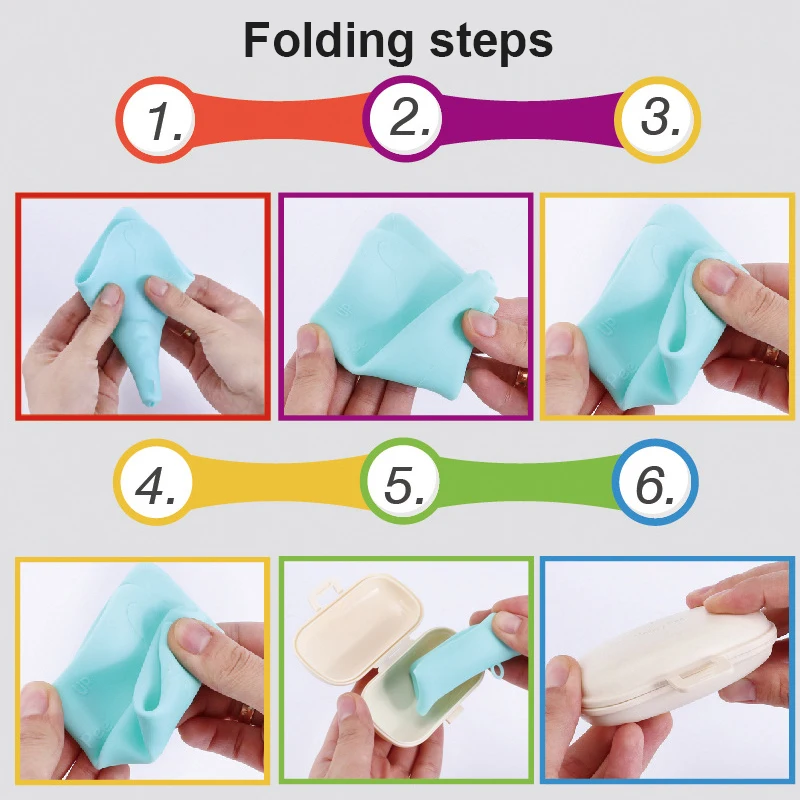 Folding steps

1.

2.

3.

4.

5.

6.