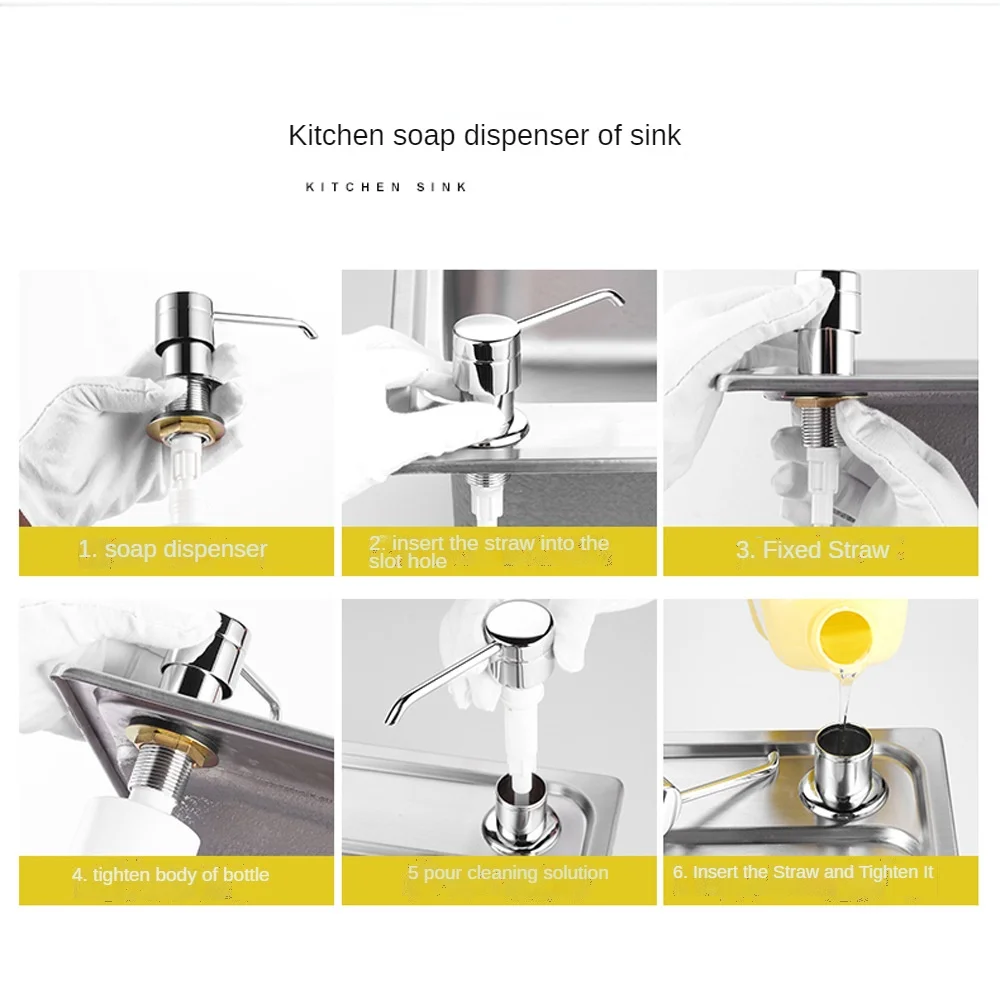 Kitchen soap dispenser of sink

KITCHEN SINK

1. soap dispenser

2. insert the straw into the slot hole

3. Fixed Straw

4. tighten body of bottle

5 pour cleaning solution

6. Insert the Straw and Tighten It